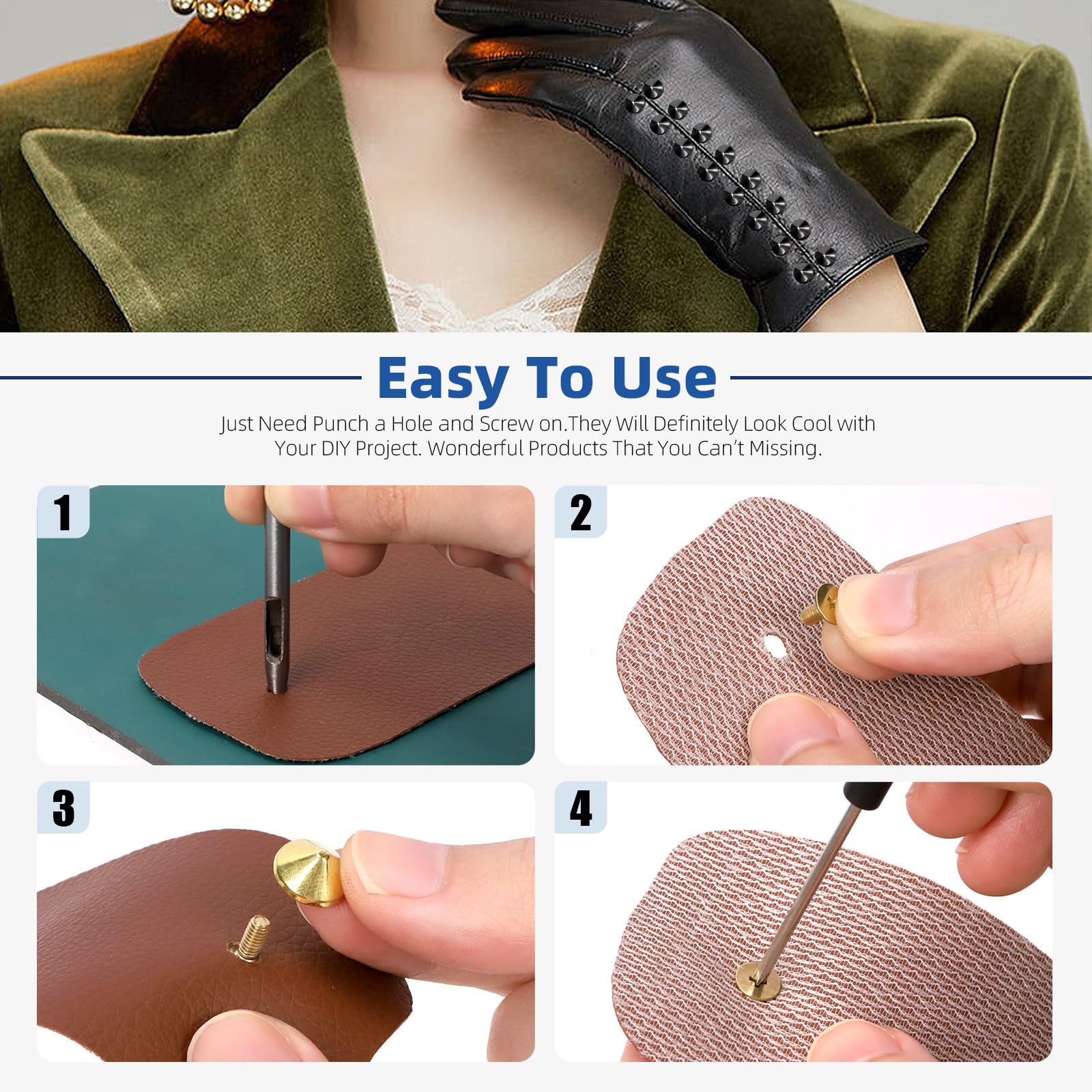 Easy To Use

Just Need Punch a Hole and Screw on.They Will Definitely Look Cool with Your DIY Project. Wonderful Products That You Can't Missing.

1

2

3

4