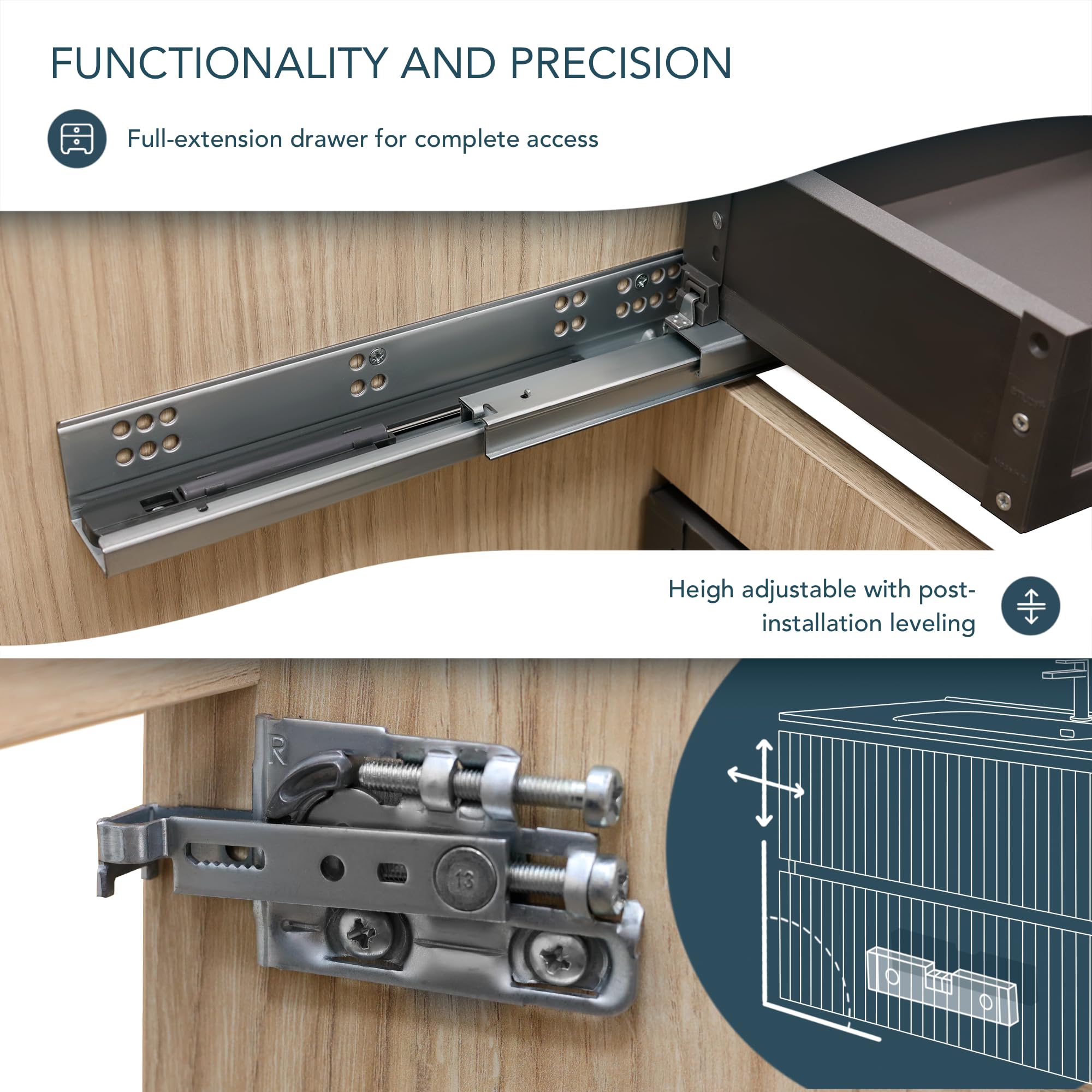 FUNCTIONALITY AND PRECISION

Full-extension drawer for complete access

Heigh adjustable with post-installation leveling

R

13