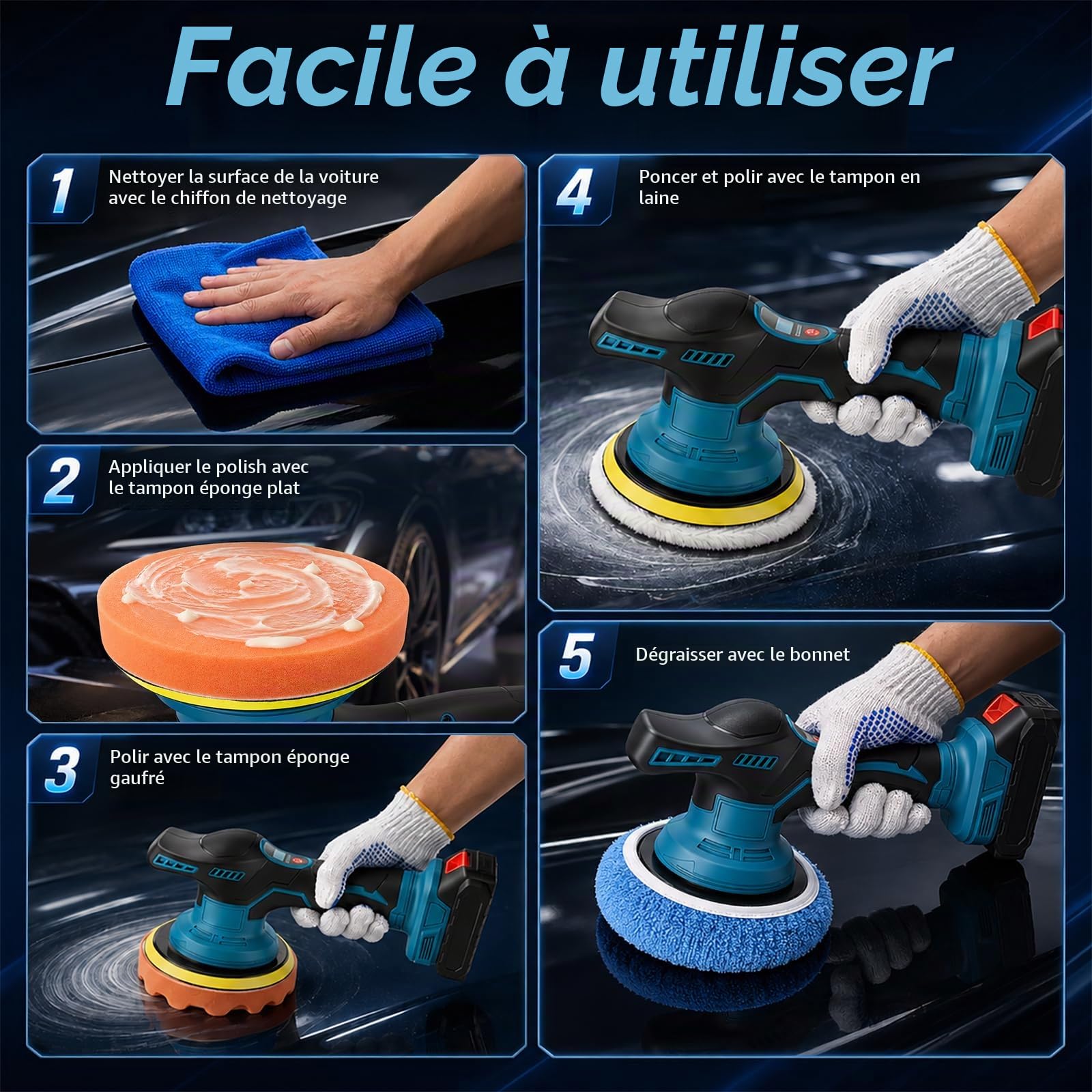 Facile à utiliser

1 Nettoyer la surface de la voiture avec le chiffon de nettoyage

2 Appliquer le polish avec le tampon éponge plat

3 Polir avec le tampon éponge gaufré

4 Poncer et polir avec le tampon en laine

5 Dégraisser avec le bonnet