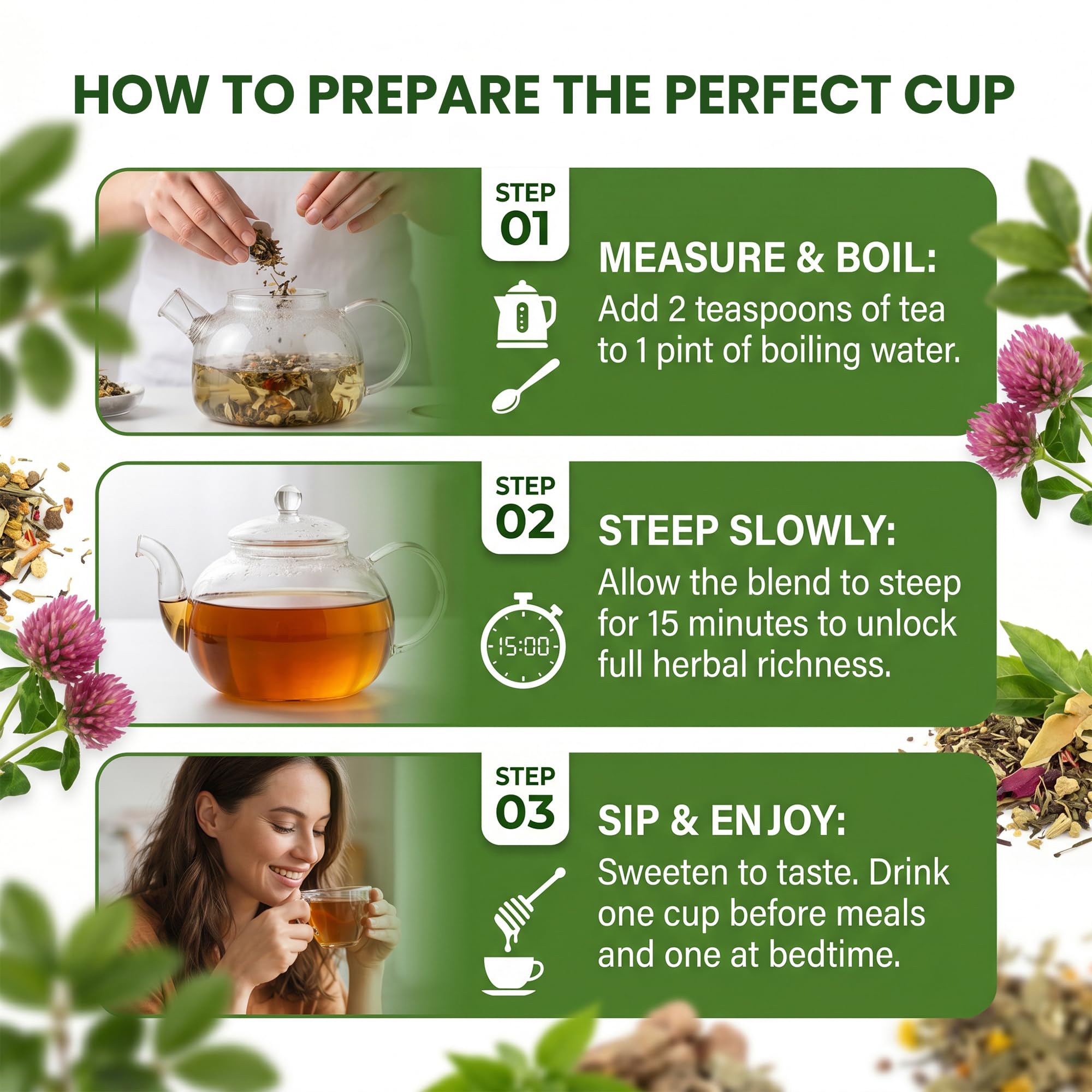 HOW TO PREPARE THE PERFECT CUP

STEP 01

MEASURE & BOIL:
Add 2 teaspoons of tea to 1 pint of boiling water.

STEP 02

STEEP SLOWLY:
Allow the blend to steep for 15 minutes to unlock full herbal richness.

15:00

STEP 03

SIP & ENJOY:
Sweeten to taste. Drink one cup before meals and one at bedtime.