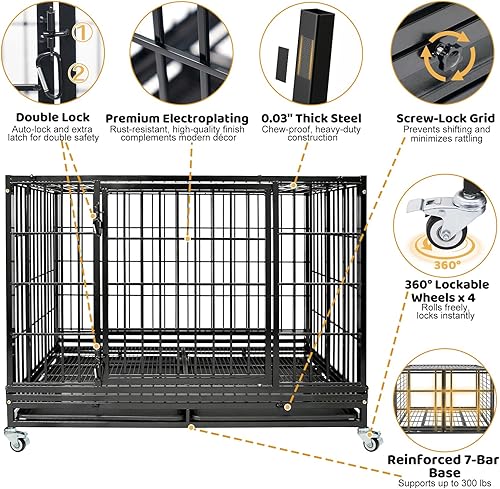 1
2

Double Lock
Auto-lock and extra latch for double safety

Premium Electroplating
Rust-resistant, high-quality finish complements modern décor

0.03" Thick Steel
Chew-proof, heavy-duty construction

Screw-Lock Grid
Prevents shifting and minimizes rattling

360°

360° Lockable Wheels x 4
Rolls freely, locks instantly

Reinforced 7-Bar Base
Supports up to 300 lbs