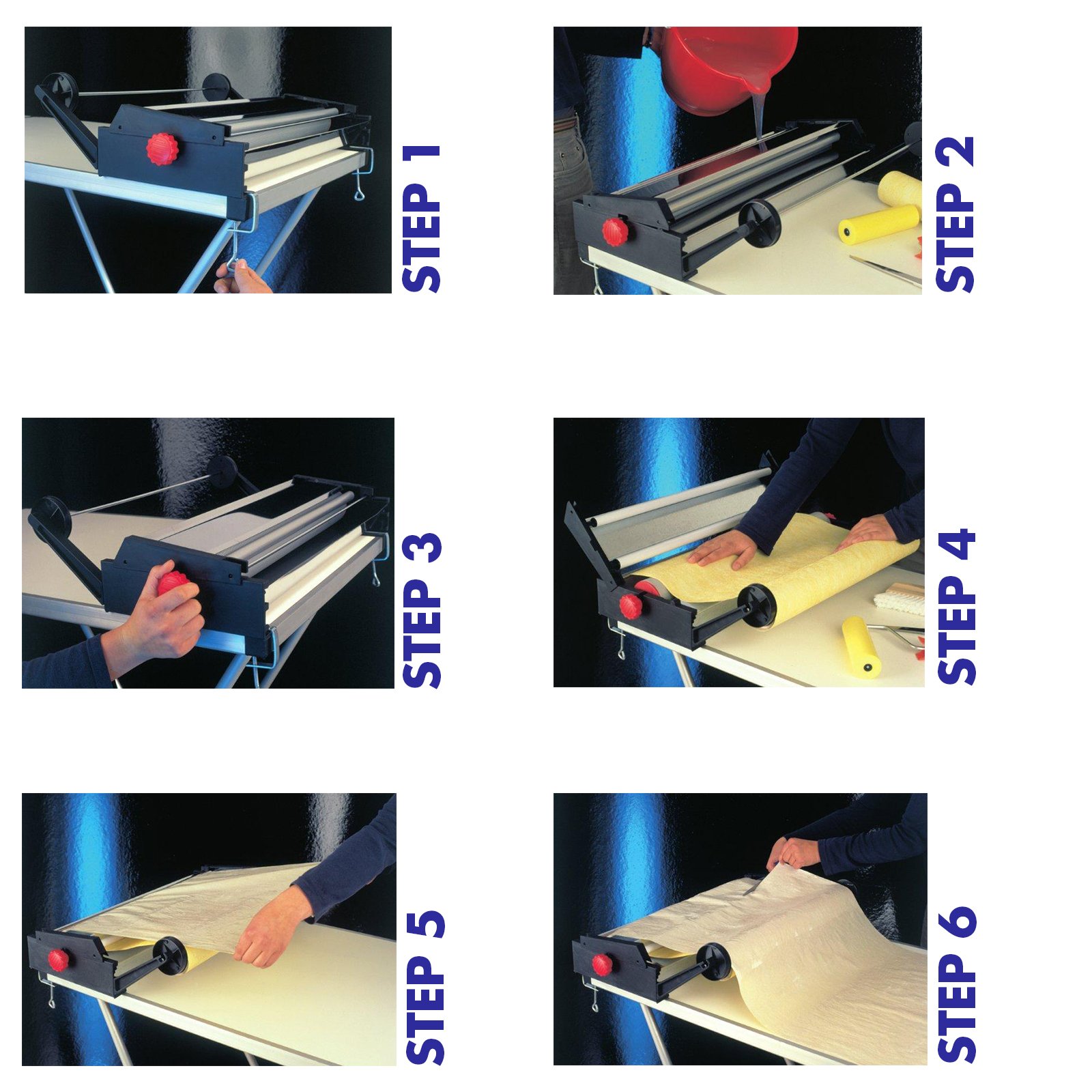 STEP 1

STEP 2

STEP 3

STEP 4

STEP 5

STEP 6