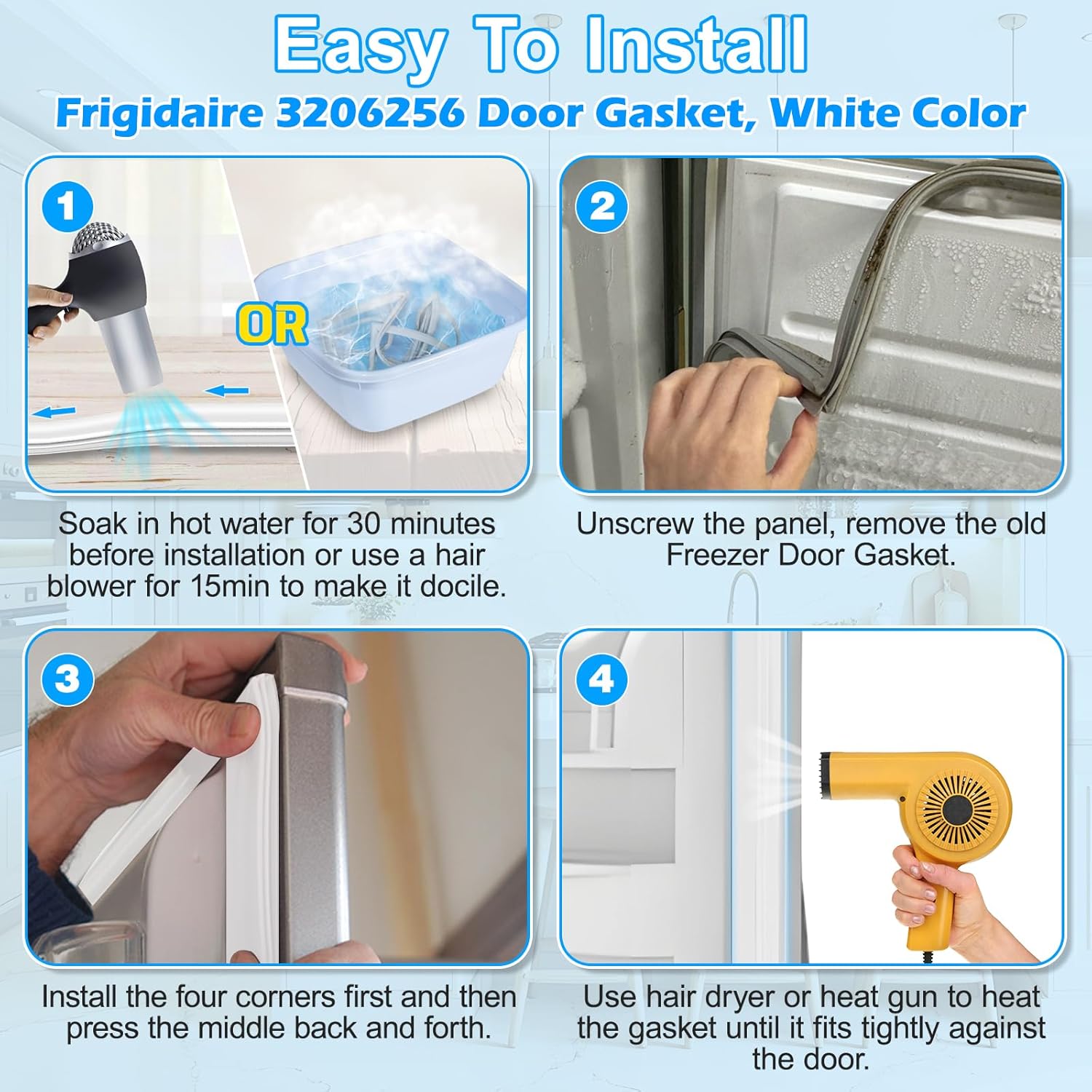 Easy To Install

Frigidaire 3206256 Door Gasket, White Color

1

OR

Soak in hot water for 30 minutes before installation or use a hair blower for 15min to make it docile.

2

Unscrew the panel, remove the old Freezer Door Gasket.

3

Install the four corners first and then press the middle back and forth.

4

Use hair dryer or heat gun to heat the gasket until it fits tightly against the door.