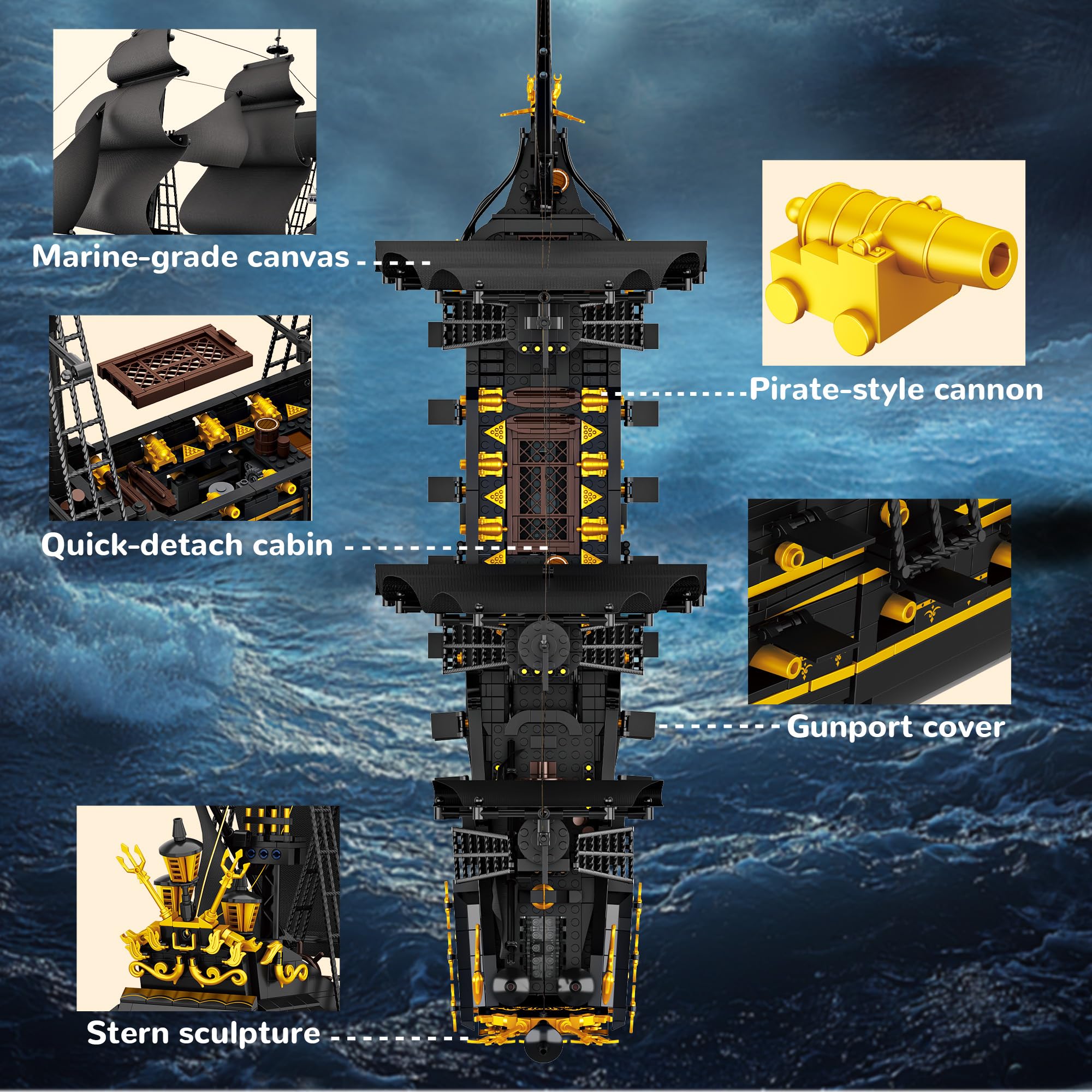 Marine-grade canvas

Pirate-style cannon

Quick-detach cabin

Gunport cover

Stern sculpture