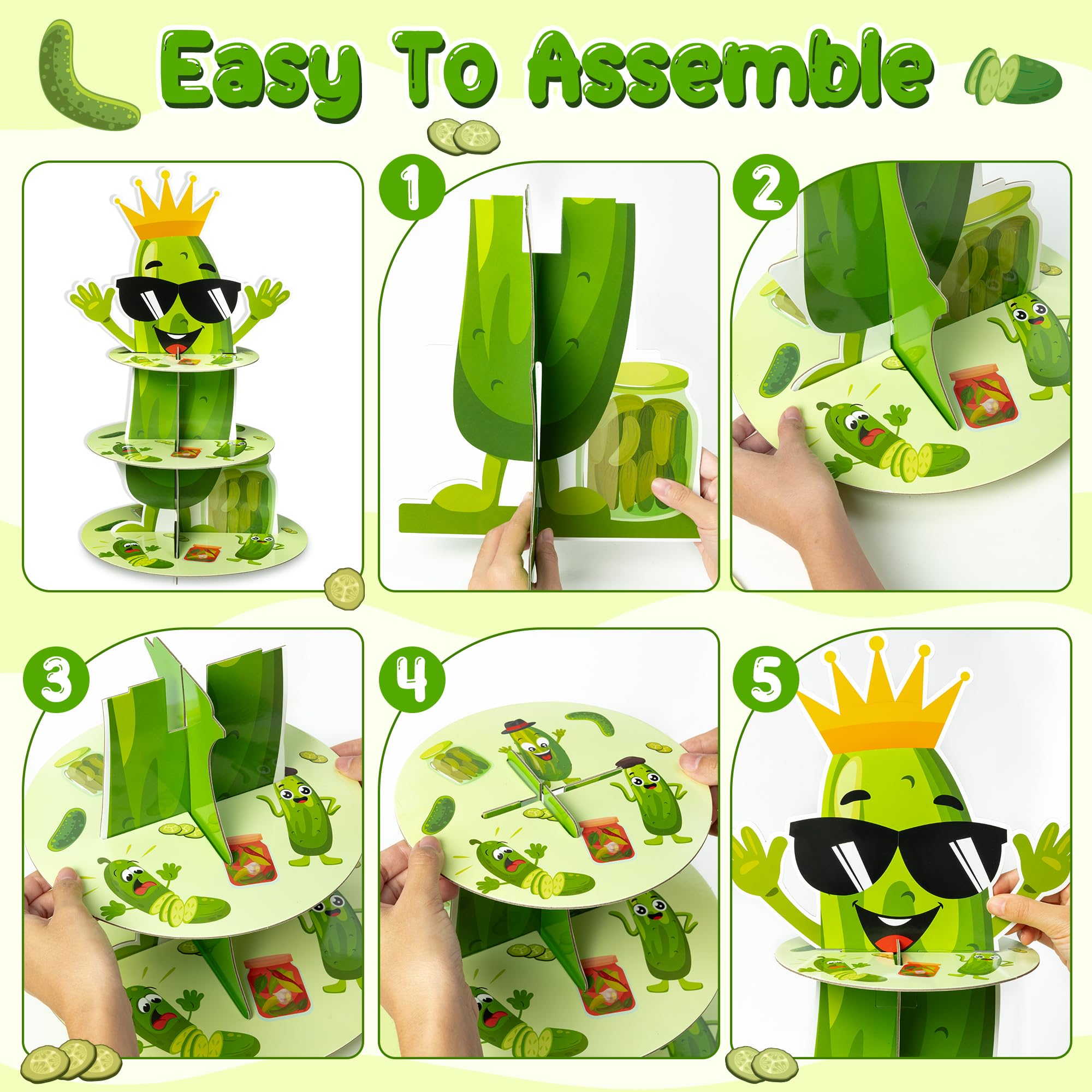 Easy To Assemble

1

2

3

4

5