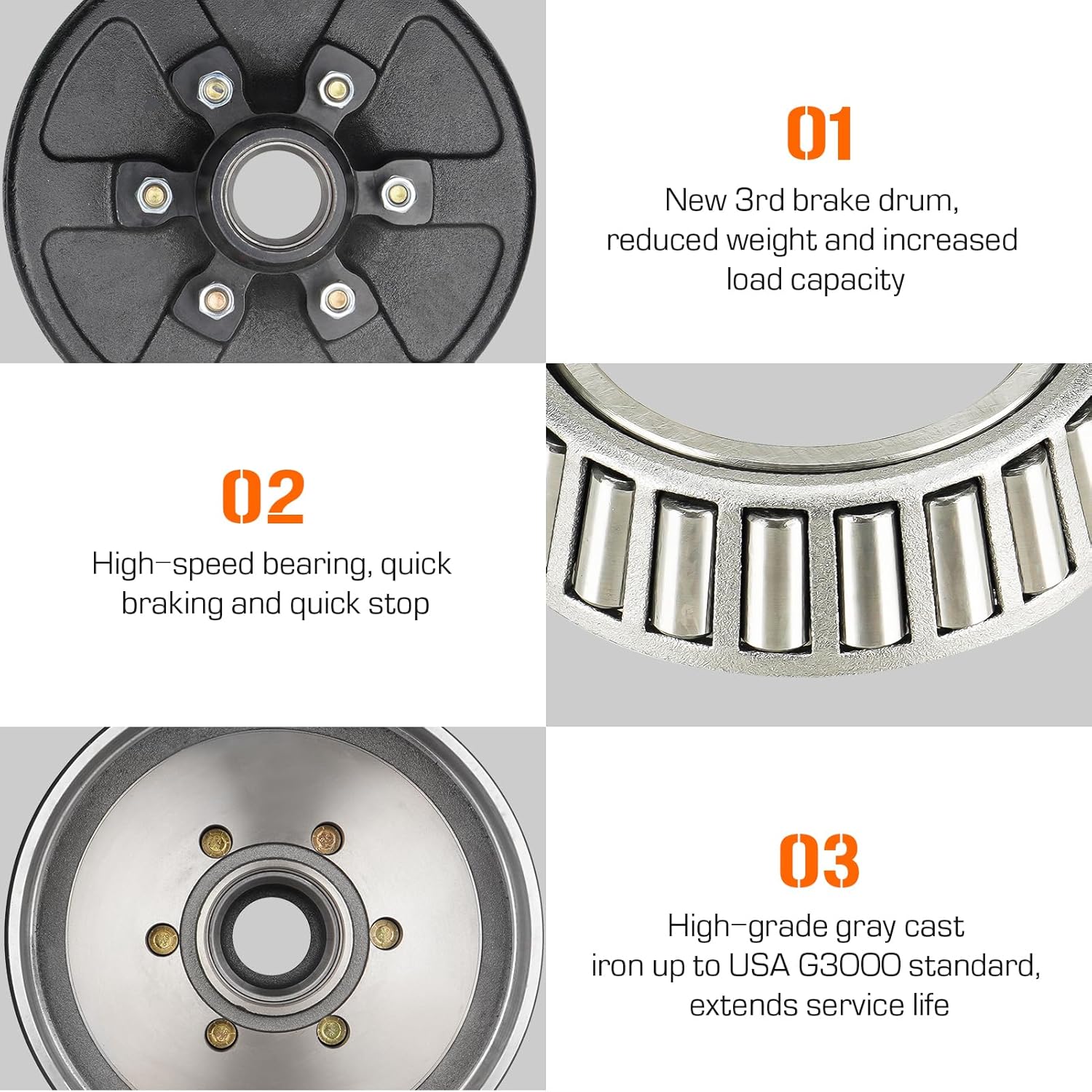 01

New 3rd brake drum, reduced weight and increased load capacity

02

High-speed bearing, quick braking and quick stop

03

High-grade gray cast iron up to USA G3000 standard, extends service life