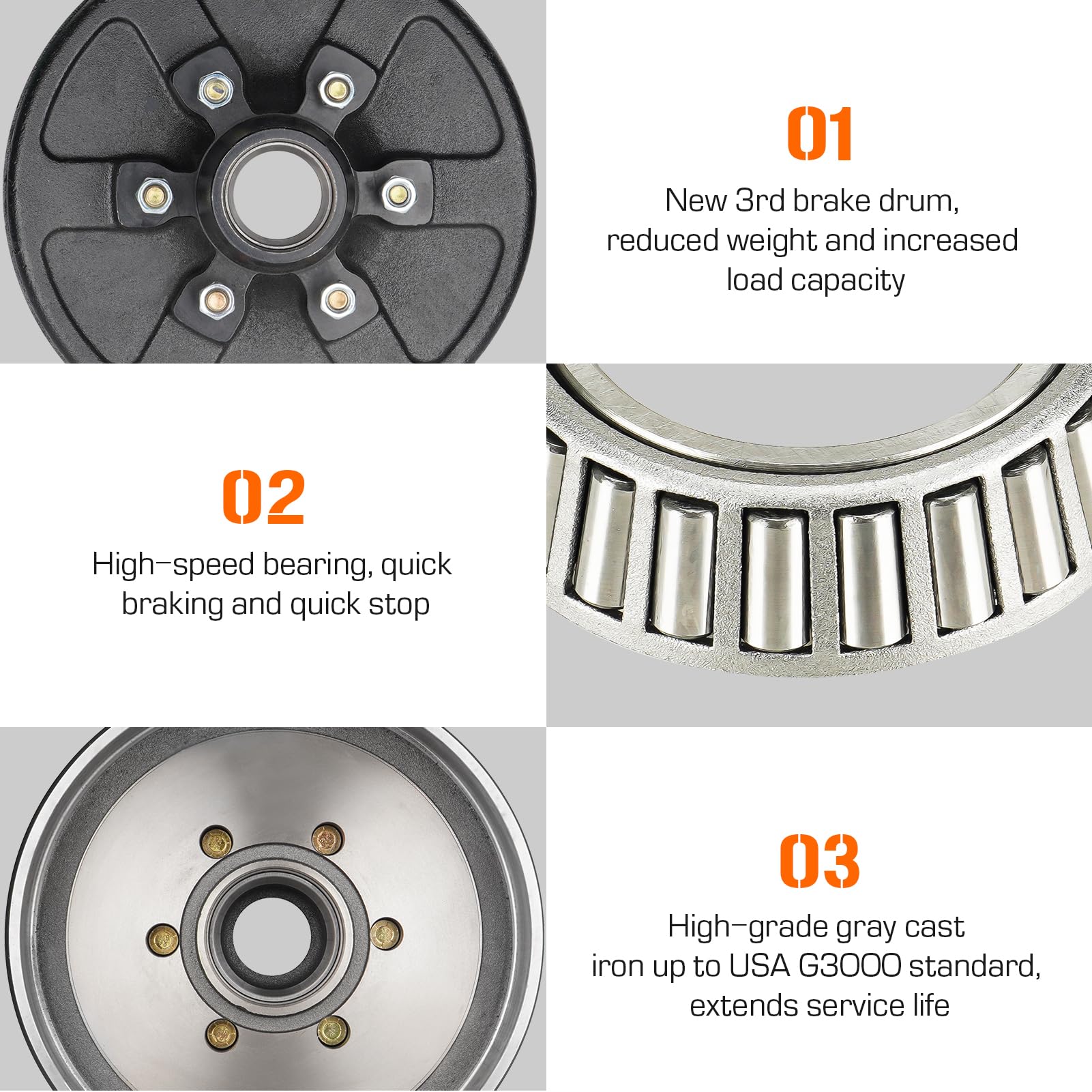 01

New 3rd brake drum, reduced weight and increased load capacity

02

High-speed bearing, quick braking and quick stop

03

High-grade gray cast iron up to USA G3000 standard, extends service life