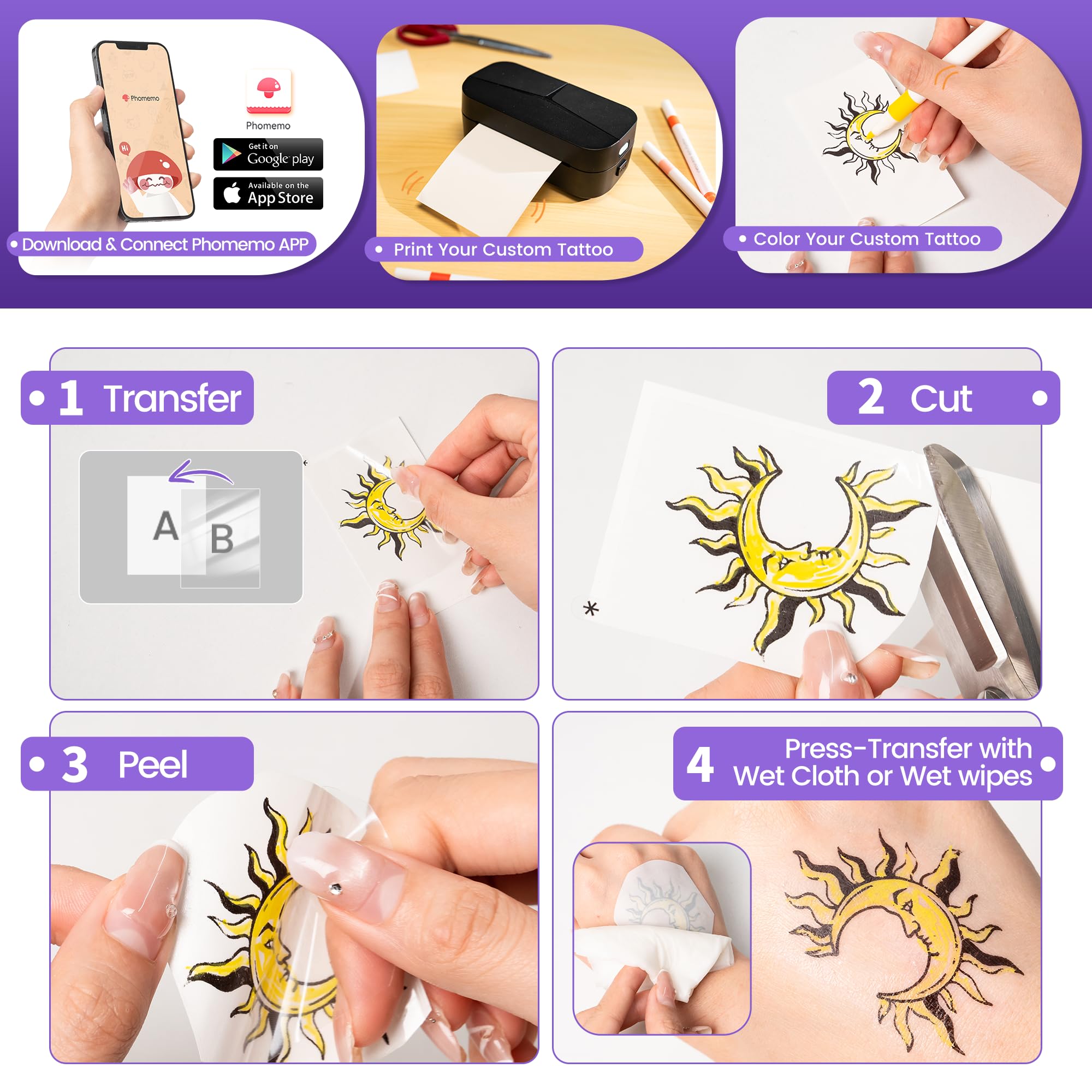 Phomemo

Hi

Phomemo

Get it on Google play

Available on the App Store

Download & Connect Phomemo APP

Print Your Custom Tattoo

Color Your Custom Tattoo

1 Transfer

A

B

2 Cut

3 Peel

4 Press-Transfer with Wet Cloth or Wet wipes