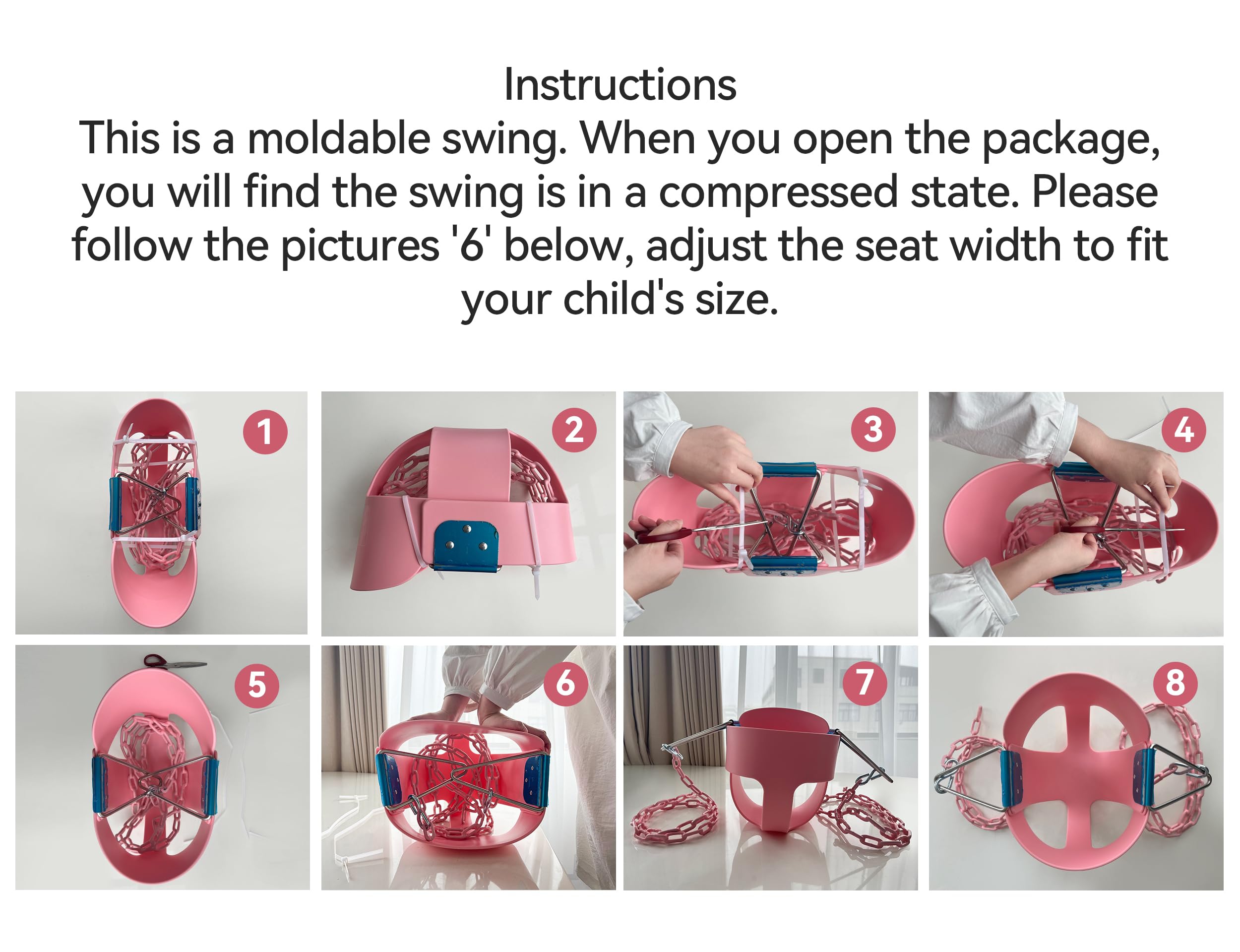 Instructions
This is a moldable swing. When you open the package, you will find the swing is in a compressed state. Please follow the pictures '6' below, adjust the seat width to fit your child's size.

1

2

3

4

5

6

7

8