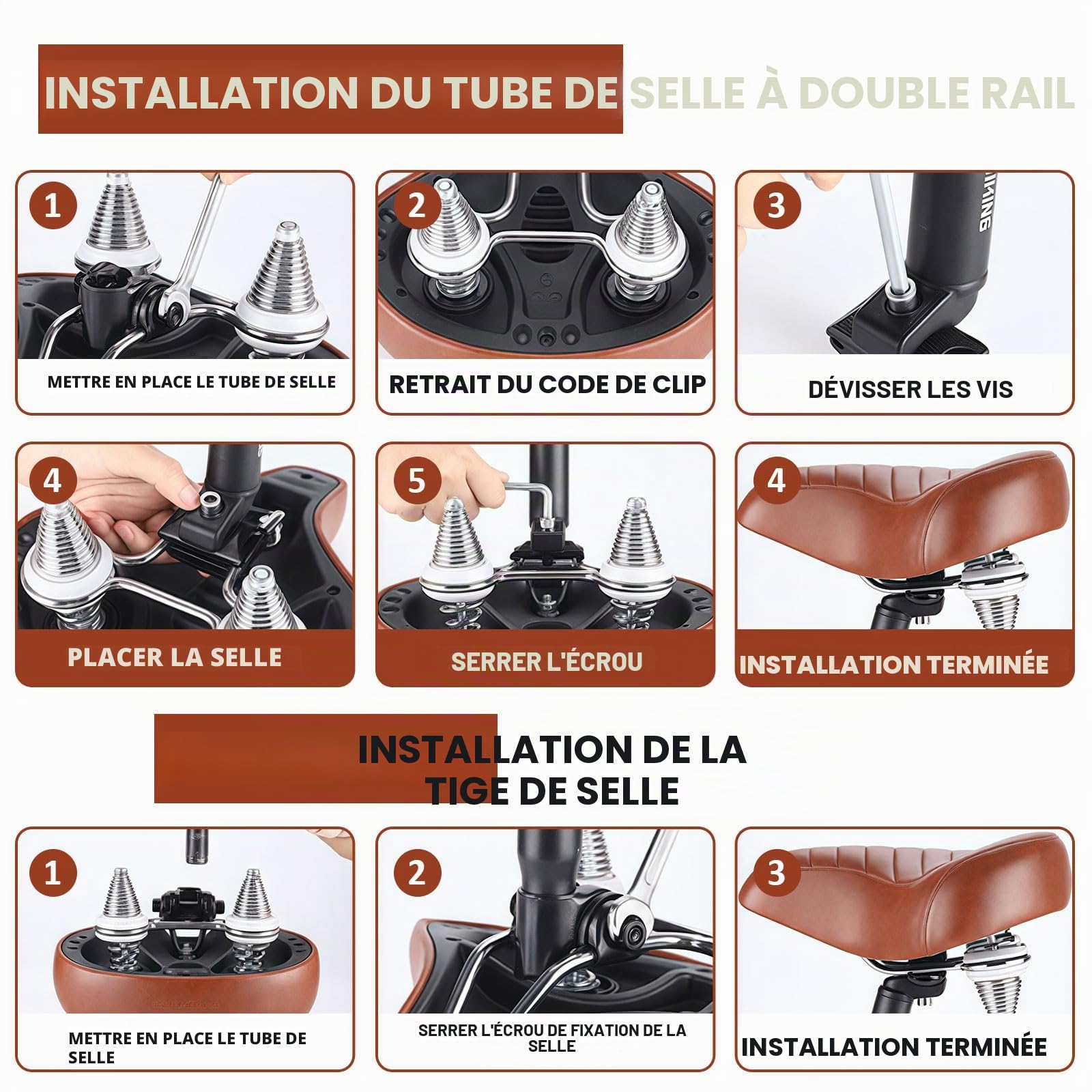 INSTALLATION DU TUBE DE SELLE À DOUBLE RAIL

1
METTRE EN PLACE LE TUBE DE SELLE

2
RETRAIT DU CODE DE CLIP

3
DÉVISSER LES VIS

4
PLACER LA SELLE

5
SERRER L'ÉCROU

4
INSTALLATION TERMINÉE

INSTALLATION DE LA TIGE DE SELLE

1
METTRE EN PLACE LE TUBE DE SELLE

2
SERRER L'ÉCROU DE FIXATION DE LA SELLE

3
INSTALLATION TERMINÉE