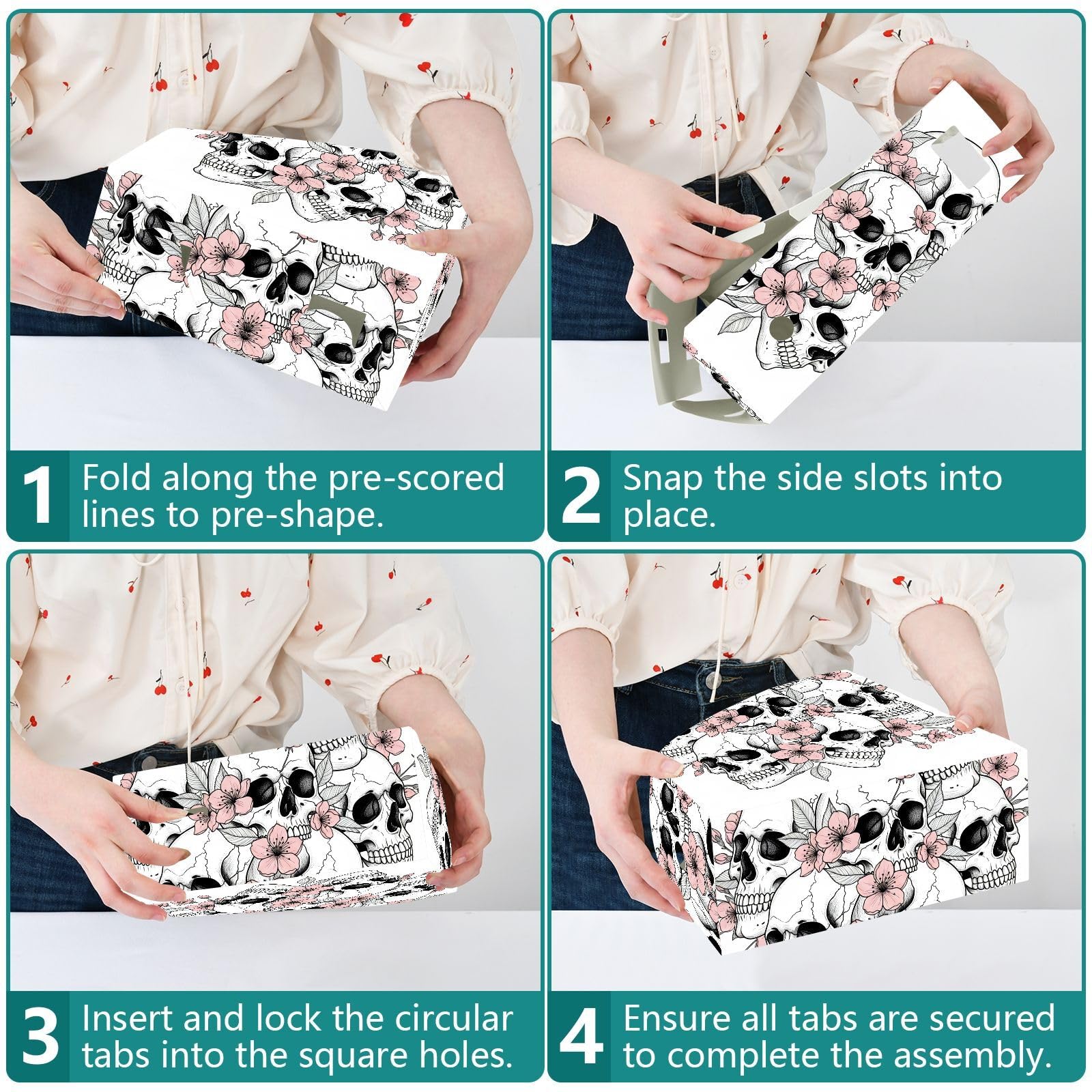 1 Fold along the pre-scored lines to pre-shape.

2 Snap the side slots into place.

3 Insert and lock the circular tabs into the square holes.

4 Ensure all tabs are secured to complete the assembly.