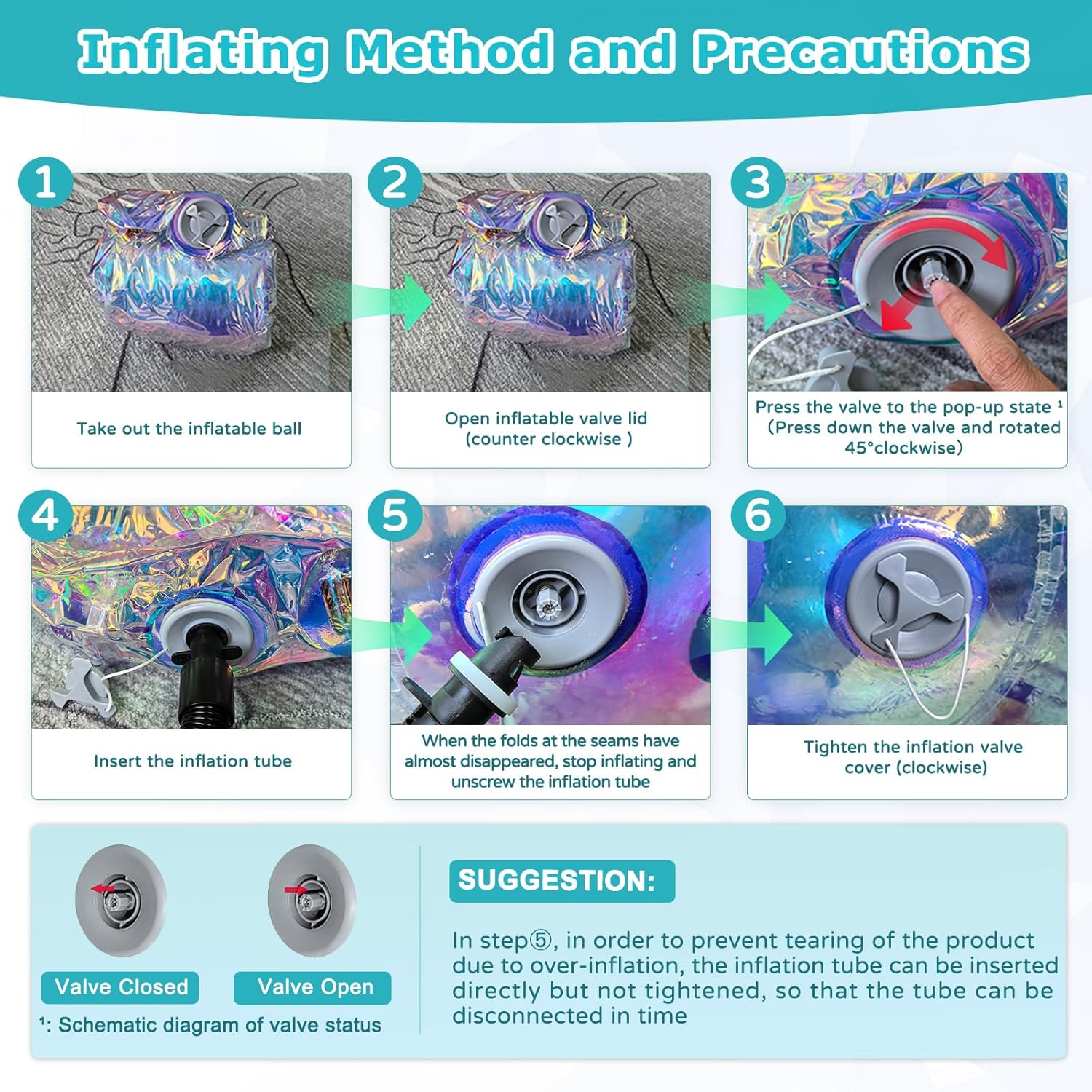 Inflating Method and Precautions

1

Take out the inflatable ball

2

Open inflatable valve lid (counter clockwise )

3

Press the valve to the pop-up state ¹ (Press down the valve and rotated 45°clockwise)

4

Insert the inflation tube

5

When the folds at the seams have almost disappeared, stop inflating and unscrew the inflation tube

6

Tighten the inflation valve cover (clockwise)

Valve Closed

Valve Open

¹: Schematic diagram of valve status

SUGGESTION:

In step⑤, in order to prevent tearing of the product due to over-inflation, the inflation tube can be inserted directly but not tightened, so that the tube can be disconnected in time