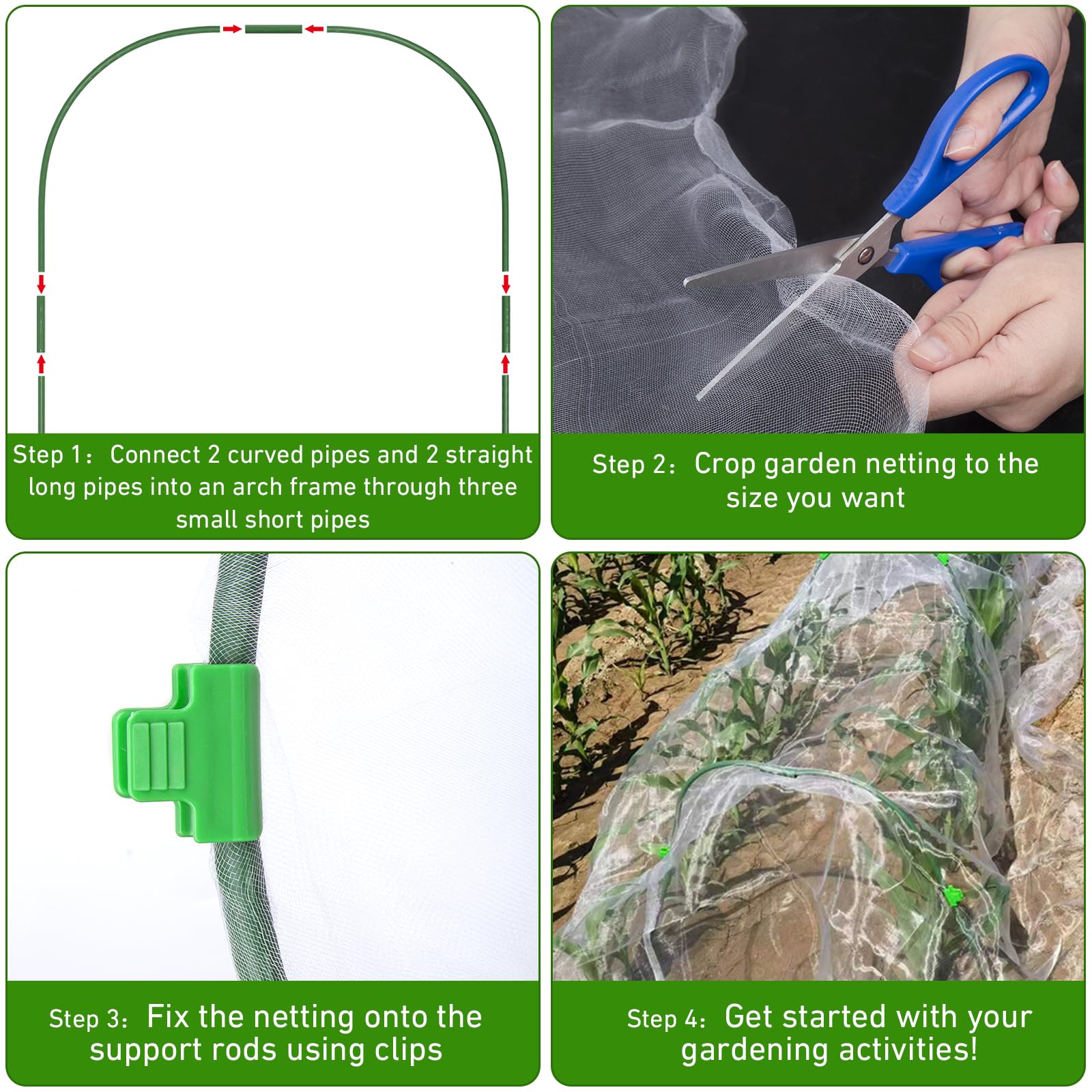 Step 1： Connect 2 curved pipes and 2 straight long pipes into an arch frame through three small short pipes

Step 2： Crop garden netting to the size you want

Step 3： Fix the netting onto the support rods using clips

Step 4： Get started with your gardening activities!