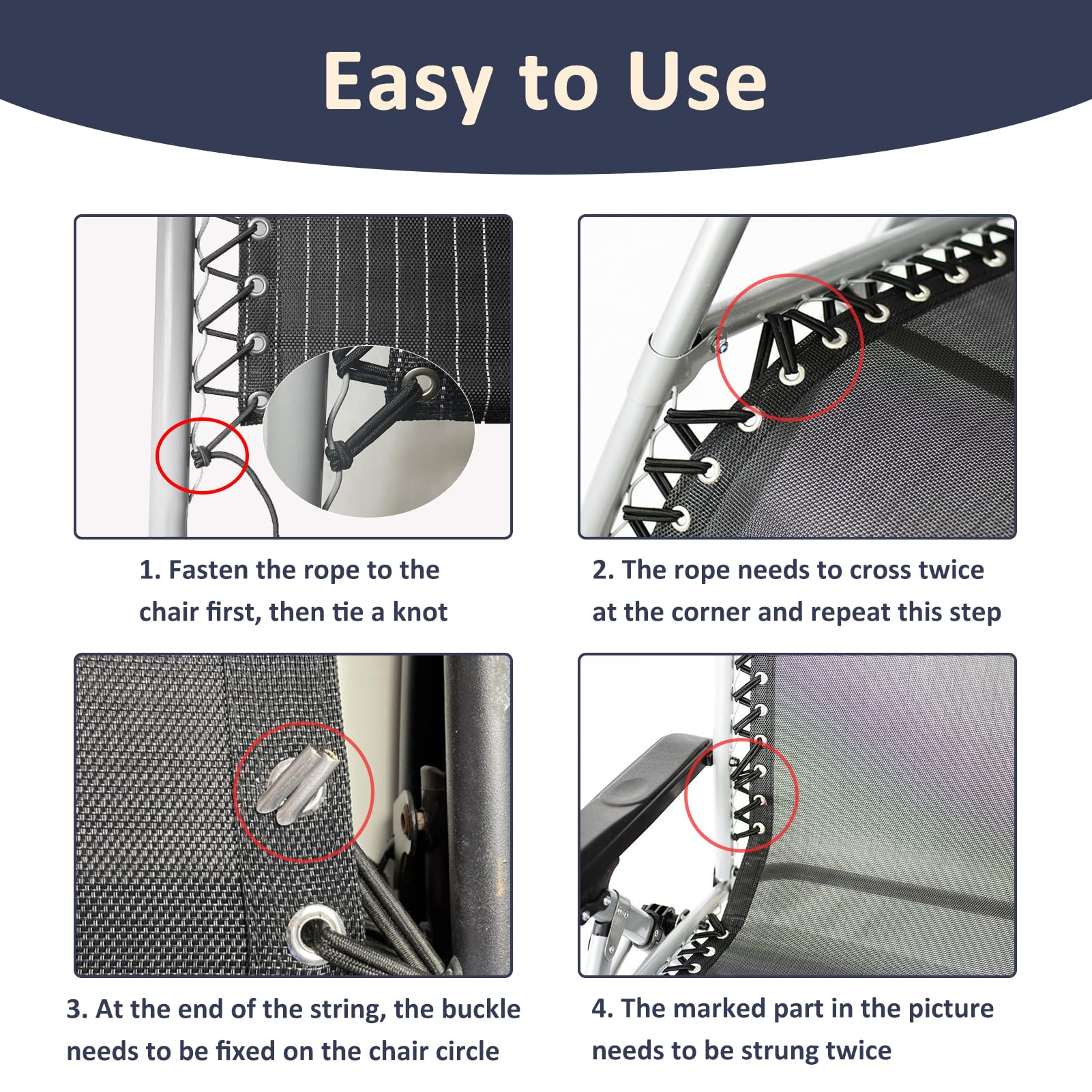 Easy to Use

1. Fasten the rope to the chair first, then tie a knot

2. The rope needs to cross twice at the corner and repeat this step

3. At the end of the string, the buckle needs to be fixed on the chair circle

4. The marked part in the picture needs to be strung twice