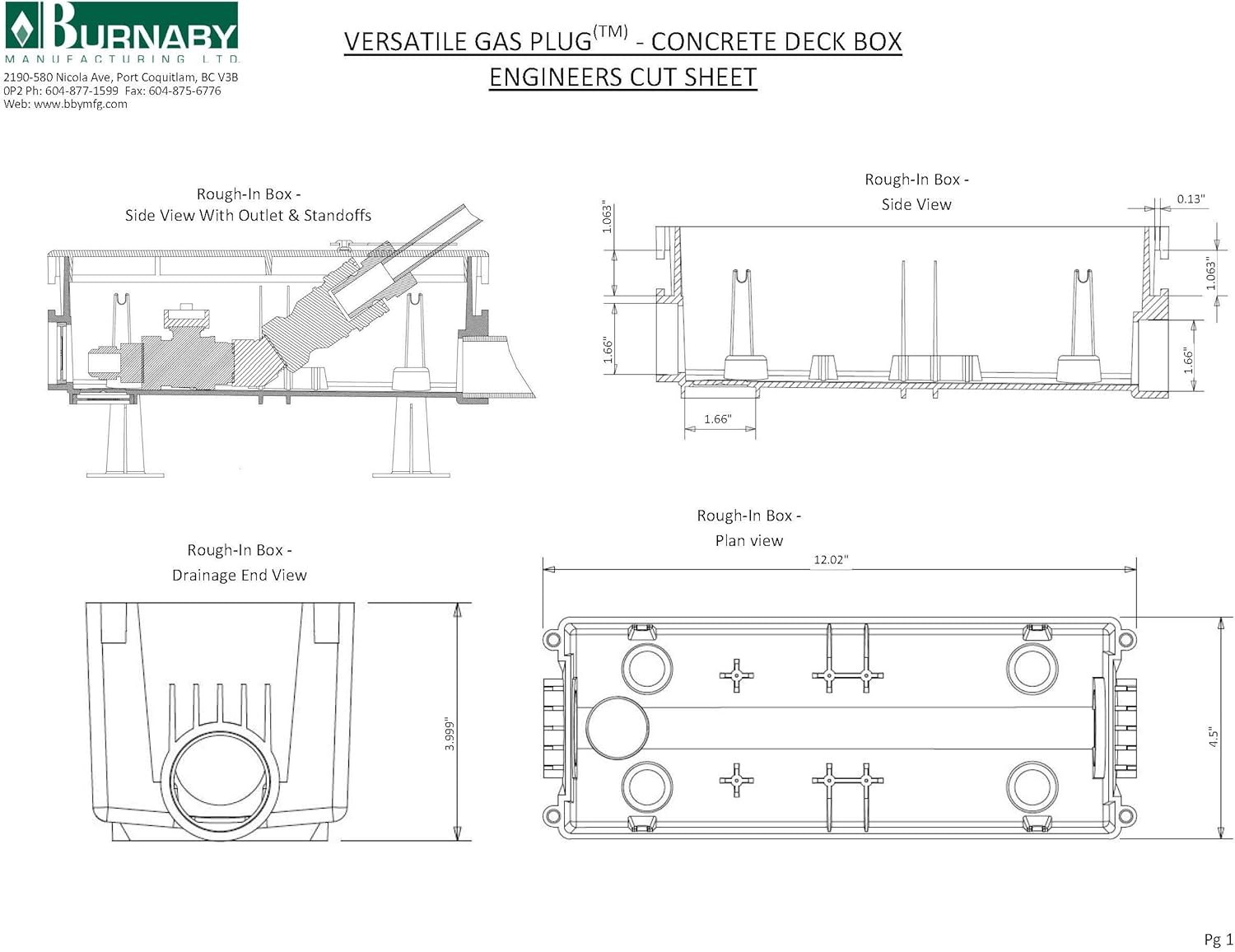 BURNABY
MANUFACTURING LTD.
2190-580 Nicola Ave, Port Coquitlam, BC V3B 0P2 Ph: 604-877-1599 Fax: 604-875-6776
Web: www.bbymfg.com

VERSATILE GAS PLUG$^{(TM)}$ - CONCRETE DECK BOX
ENGINEERS CUT SHEET

Rough-In Box -
Side View With Outlet & Standoffs

Rough-In Box -
Side View

1.063"
0.13"
1.063"
1.66"
1.66"
1.66"

Rough-In Box -
Drainage End View

3.999"

Rough-In Box -
Plan view

12.02"
4.5"

Pg 1