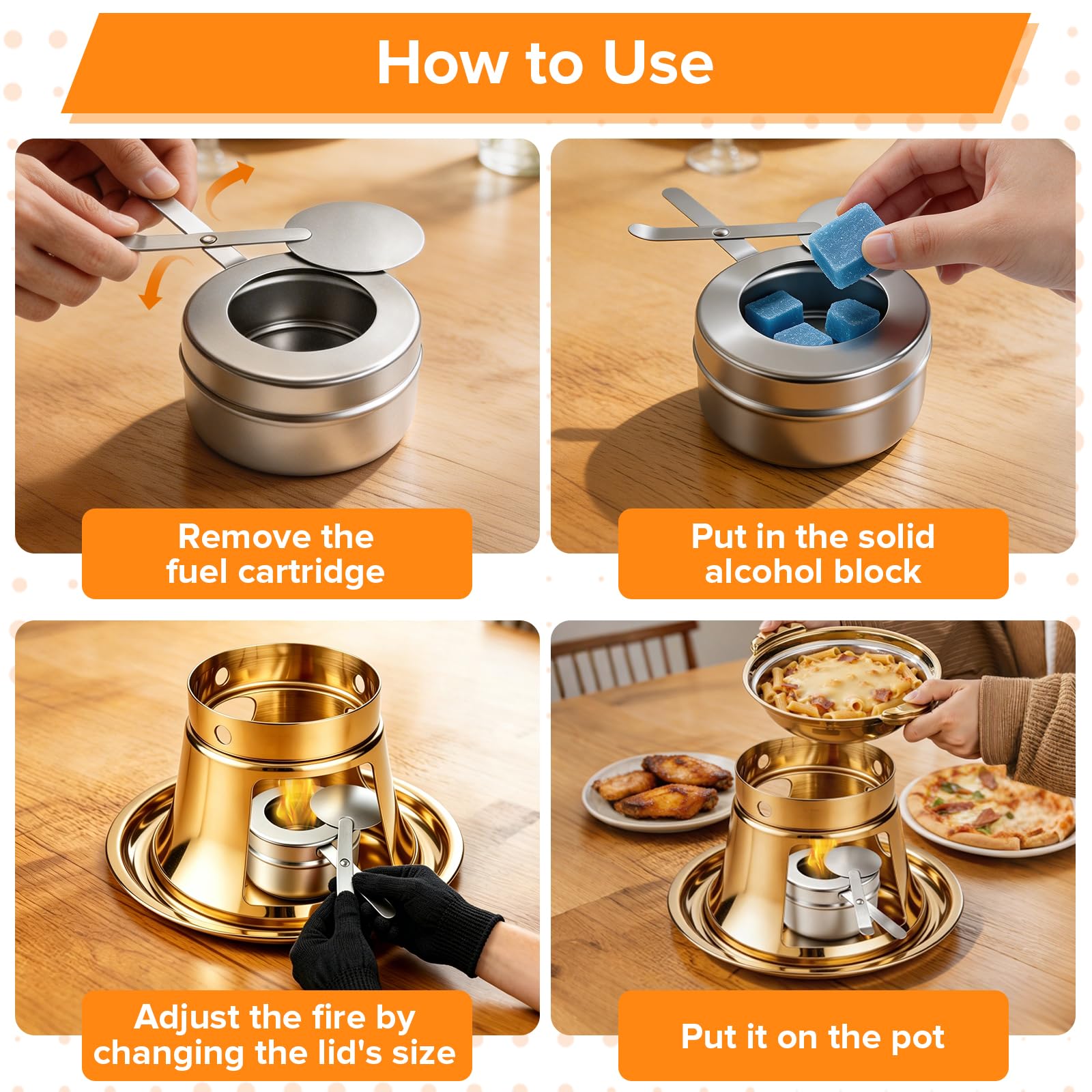 How to Use

Remove the fuel cartridge

Put in the solid alcohol block

Adjust the fire by changing the lid's size

Put it on the pot