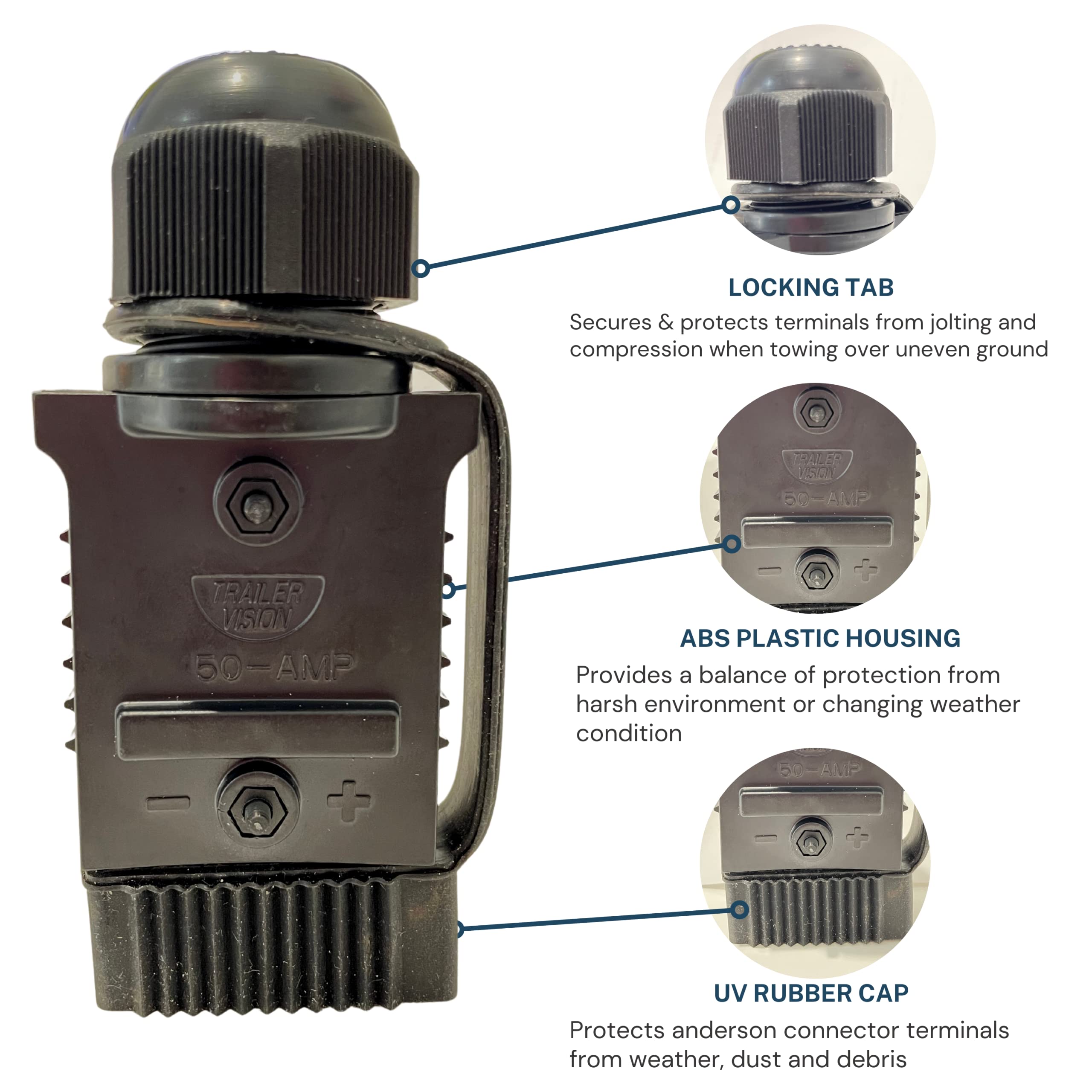 TRAILER VISION
50-AMP
− +

LOCKING TAB
Secures & protects terminals from jolting and compression when towing over uneven ground

TRAILER VISION
50-AMP
− +

ABS PLASTIC HOUSING
Provides a balance of protection from harsh environment or changing weather condition

50-AMP
− +

UV RUBBER CAP
Protects anderson connector terminals from weather, dust and debris