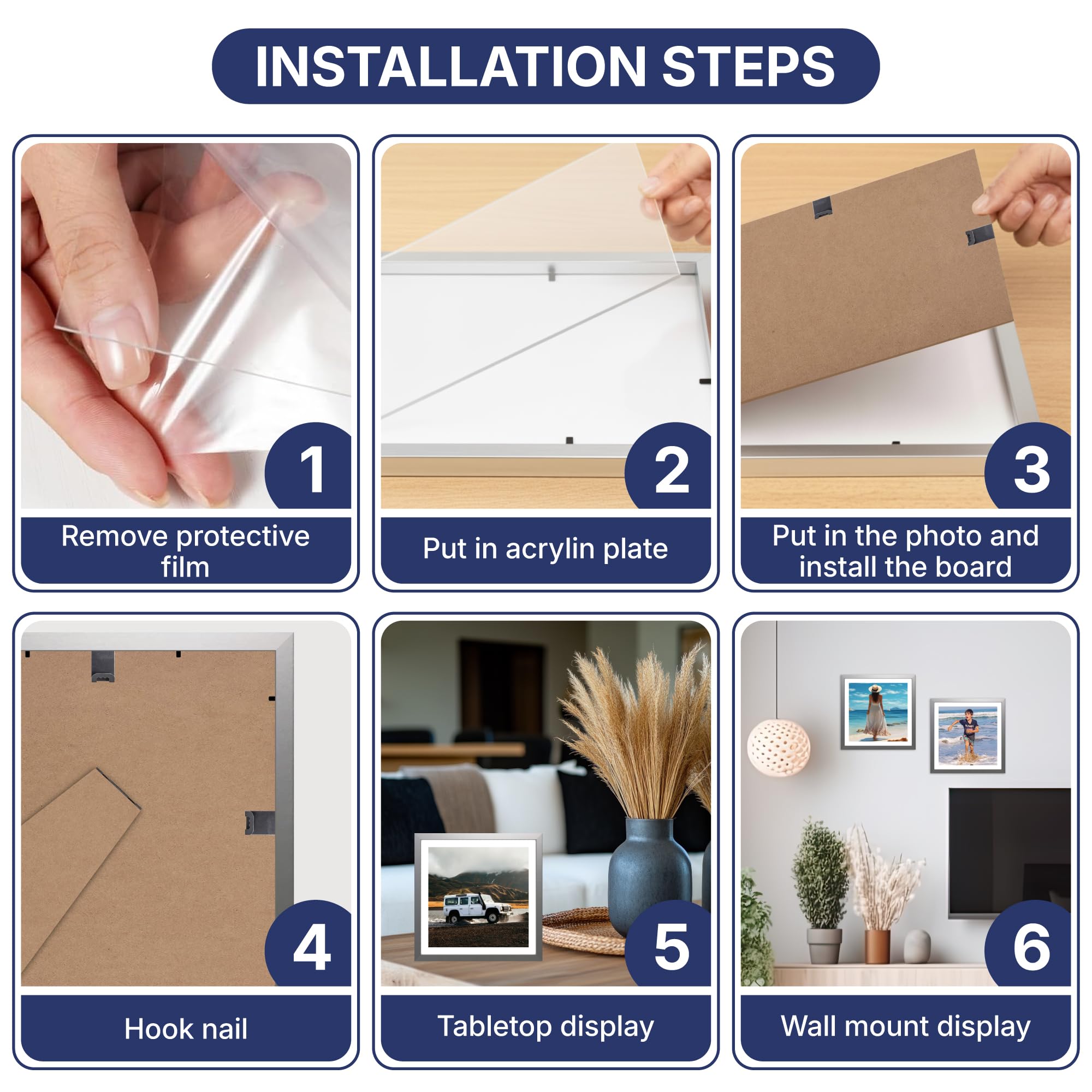 INSTALLATION STEPS

1
Remove protective film

2
Put in acrylin plate

3
Put in the photo and install the board

4
Hook nail

5
Tabletop display

6
Wall mount display