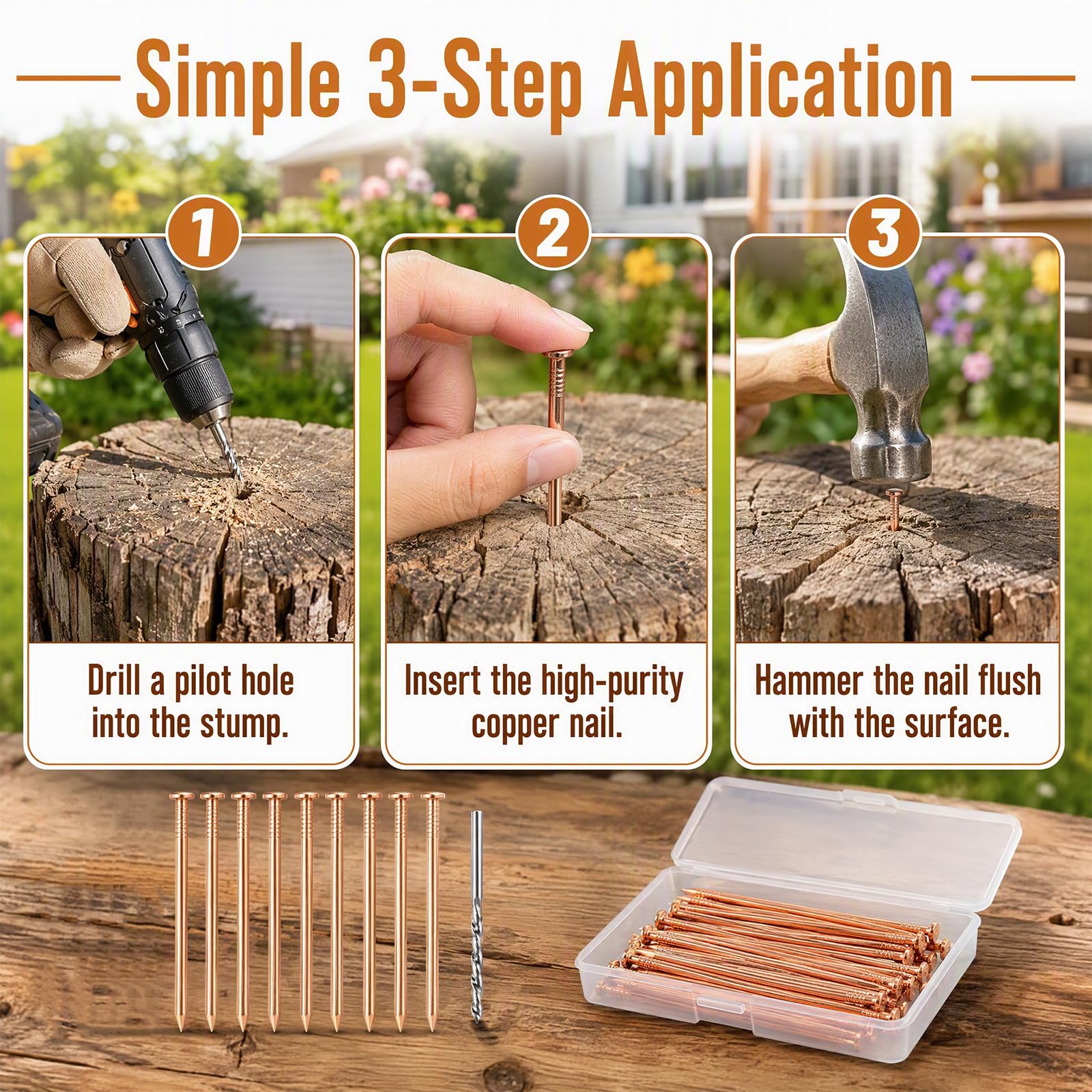 Simple 3-Step Application

1

Drill a pilot hole into the stump.

2

Insert the high-purity copper nail.

3

Hammer the nail flush with the surface.