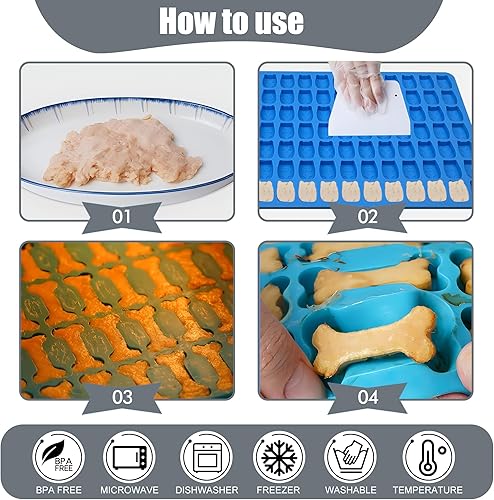 How to use

01

02

03

04

BPA FREE

BPA FREE

MICROWAVE

DISHWASHER

FREEZER

WASHABLE

TEMPERATURE