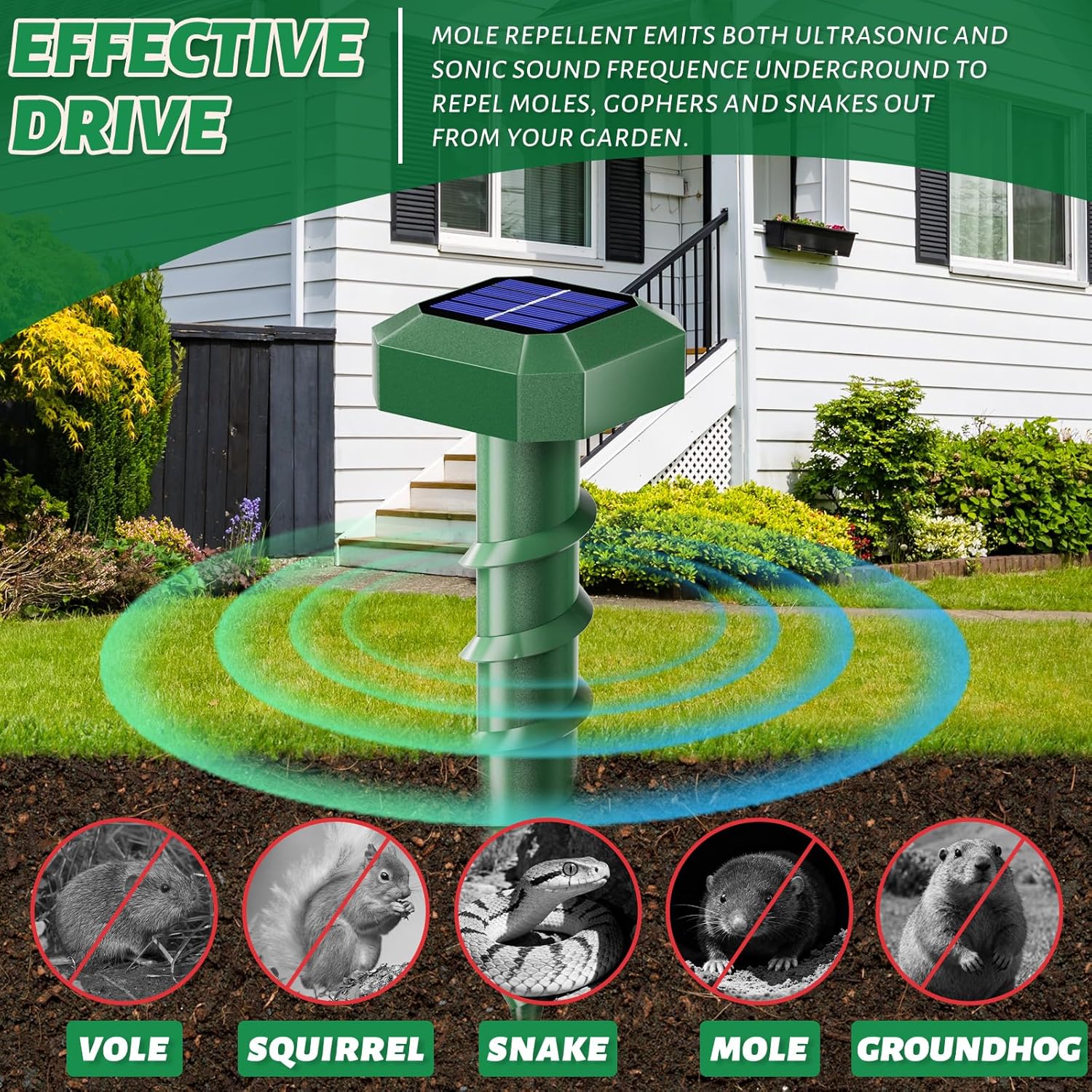 EFFECTIVE DRIVE

MOLE REPELLENT EMITS BOTH ULTRASONIC AND SONIC SOUND FREQUENCE UNDERGROUND TO REPEL MOLES, GOPHERS AND SNAKES OUT FROM YOUR GARDEN.

VOLE

SQUIRREL

SNAKE

MOLE

GROUNDHOG