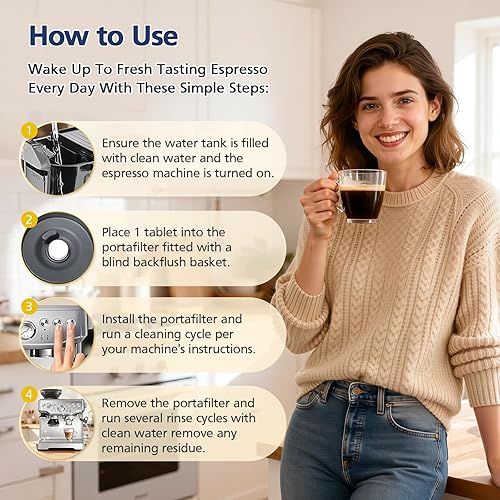 How to Use

Wake Up To Fresh Tasting Espresso Every Day With These Simple Steps:

1

Ensure the water tank is filled with clean water and the espresso machine is turned on.

2

Place 1 tablet into the portafilter fitted with a blind backflush basket.

3

Install the portafilter and run a cleaning cycle per your machine's instructions.

4

Remove the portafilter and run several rinse cycles with clean water remove any remaining residue.