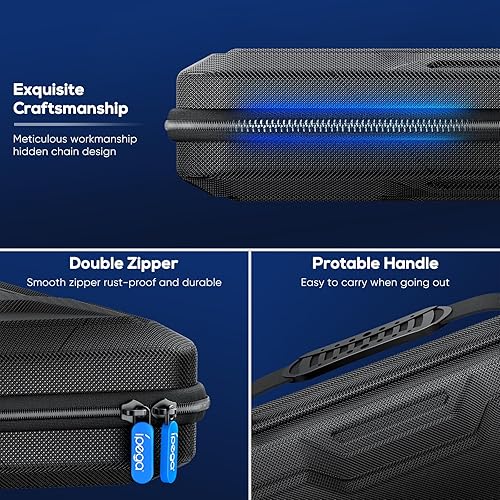 Exquisite Craftsmanship

Meticulous workmanship hidden chain design

Double Zipper

Smooth zipper rust-proof and durable

ipega

ipega

Protable Handle

Easy to carry when going out