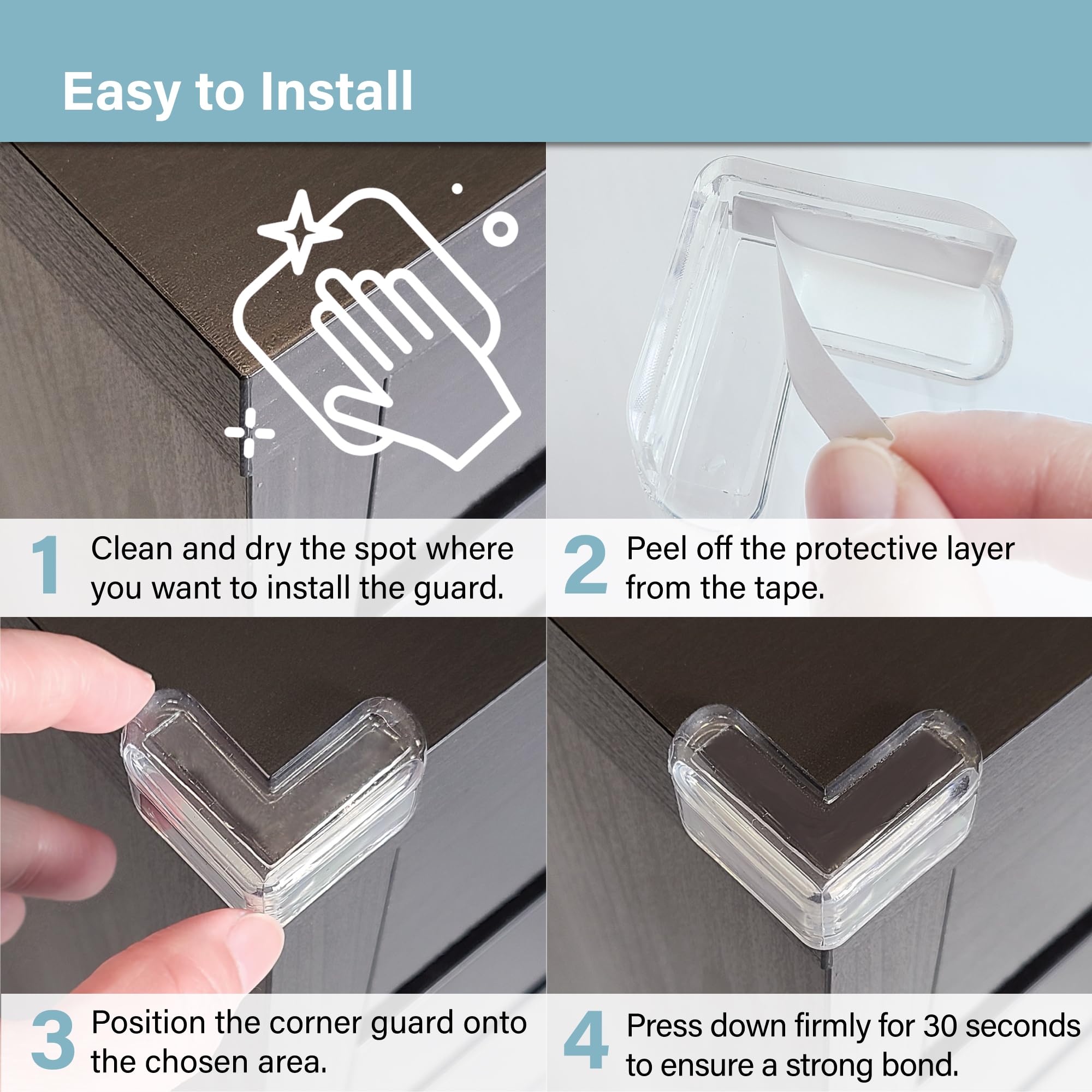 Easy to Install

1 Clean and dry the spot where you want to install the guard.

2 Peel off the protective layer from the tape.

3 Position the corner guard onto the chosen area.

4 Press down firmly for 30 seconds to ensure a strong bond.