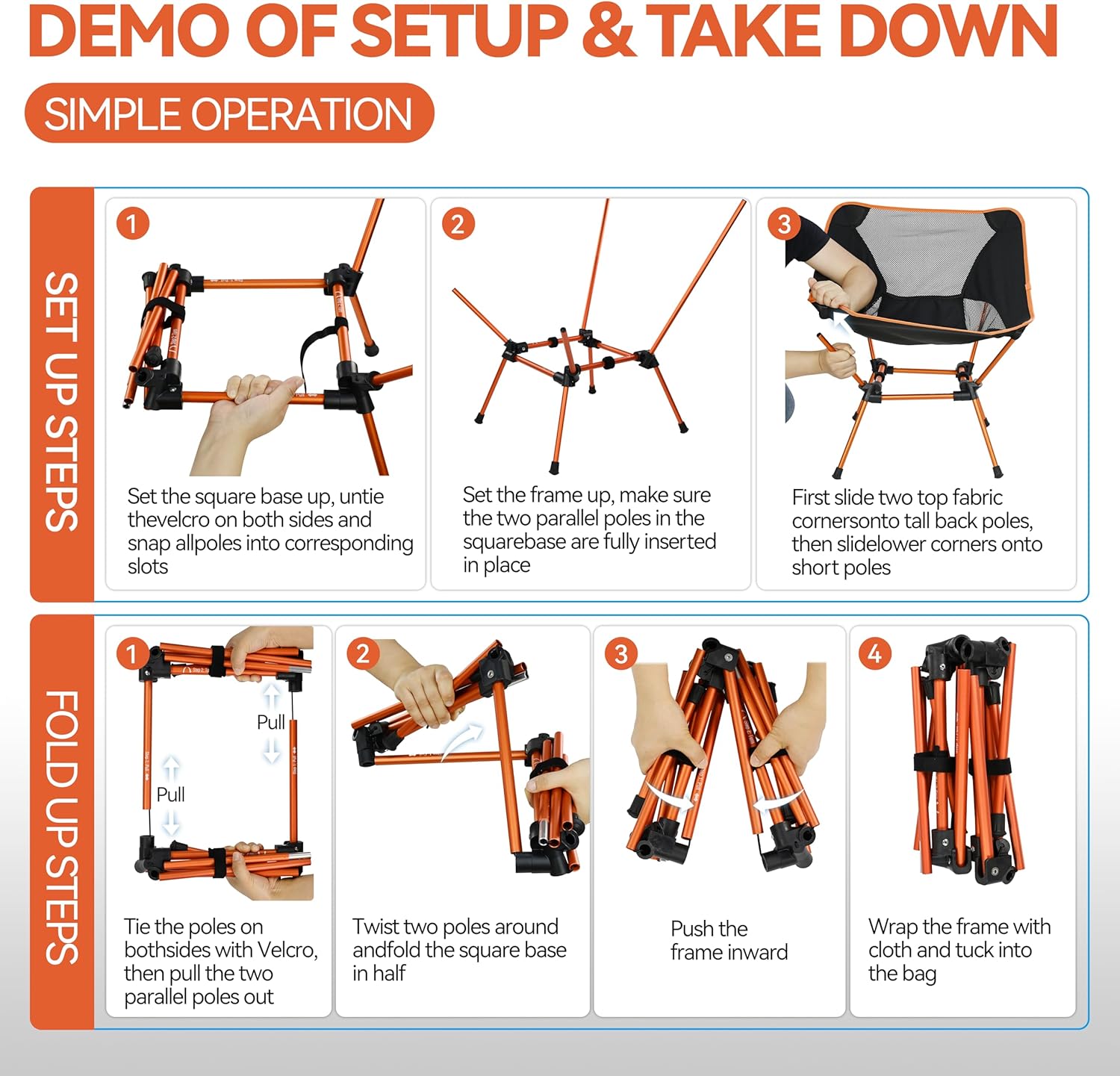 DEMO OF SETUP & TAKE DOWN

SIMPLE OPERATION

SET UP STEPS

1

Set the square base up, untie thevelcro on both sides and snap allpoles into corresponding slots

2

Set the frame up, make sure the two parallel poles in the squarebase are fully inserted in place

3

First slide two top fabric cornersonto tall back poles, then slidelower corners onto short poles

FOLD UP STEPS

1

Pull

Pull

Tie the poles on bothsides with Velcro, then pull the two parallel poles out

2

Twist two poles around andfold the square base in half

3

Push the frame inward

4

Wrap the frame with cloth and tuck into the bag