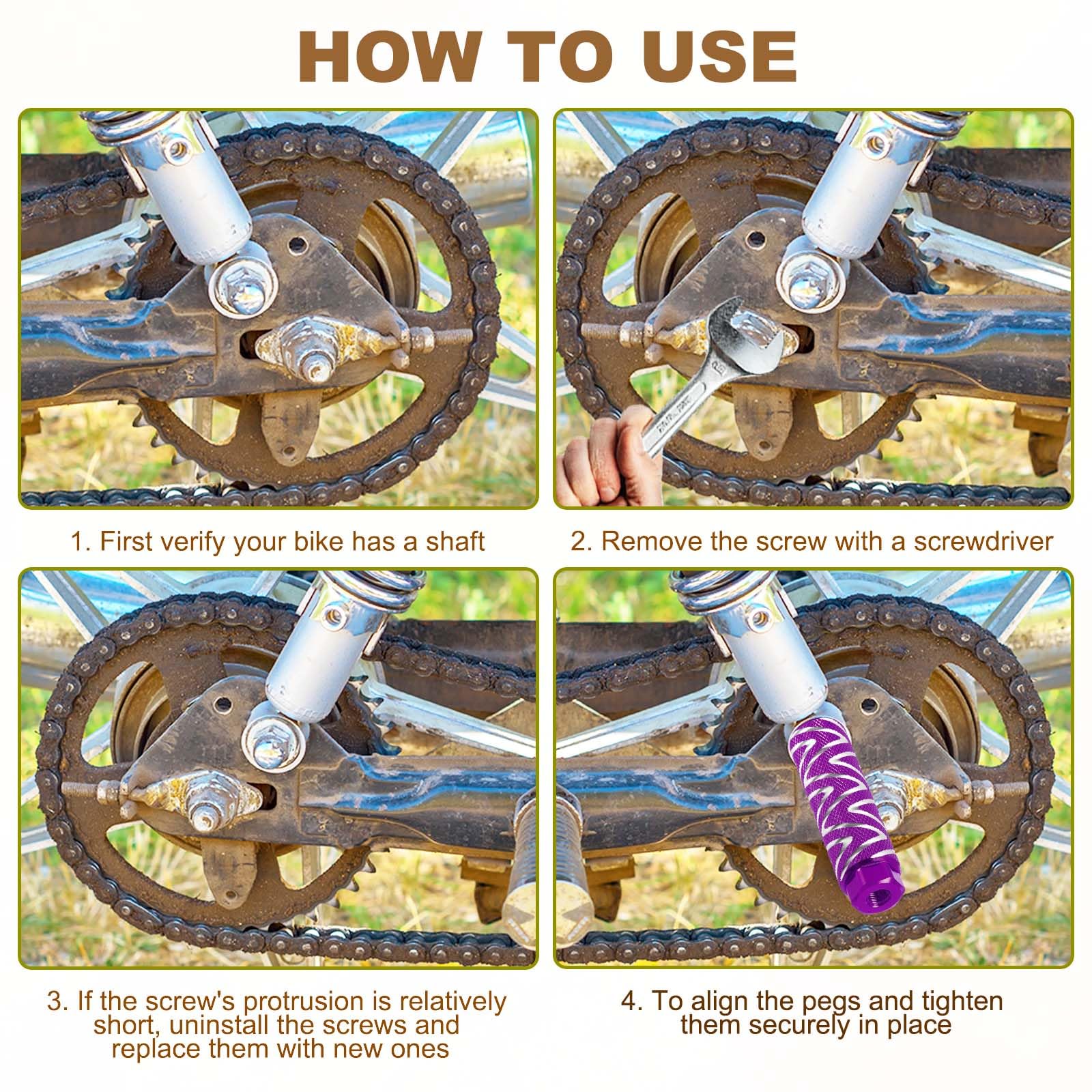 HOW TO USE

1. First verify your bike has a shaft

2. Remove the screw with a screwdriver

3. If the screw's protrusion is relatively short, uninstall the screws and replace them with new ones

4. To align the pegs and tighten them securely in place