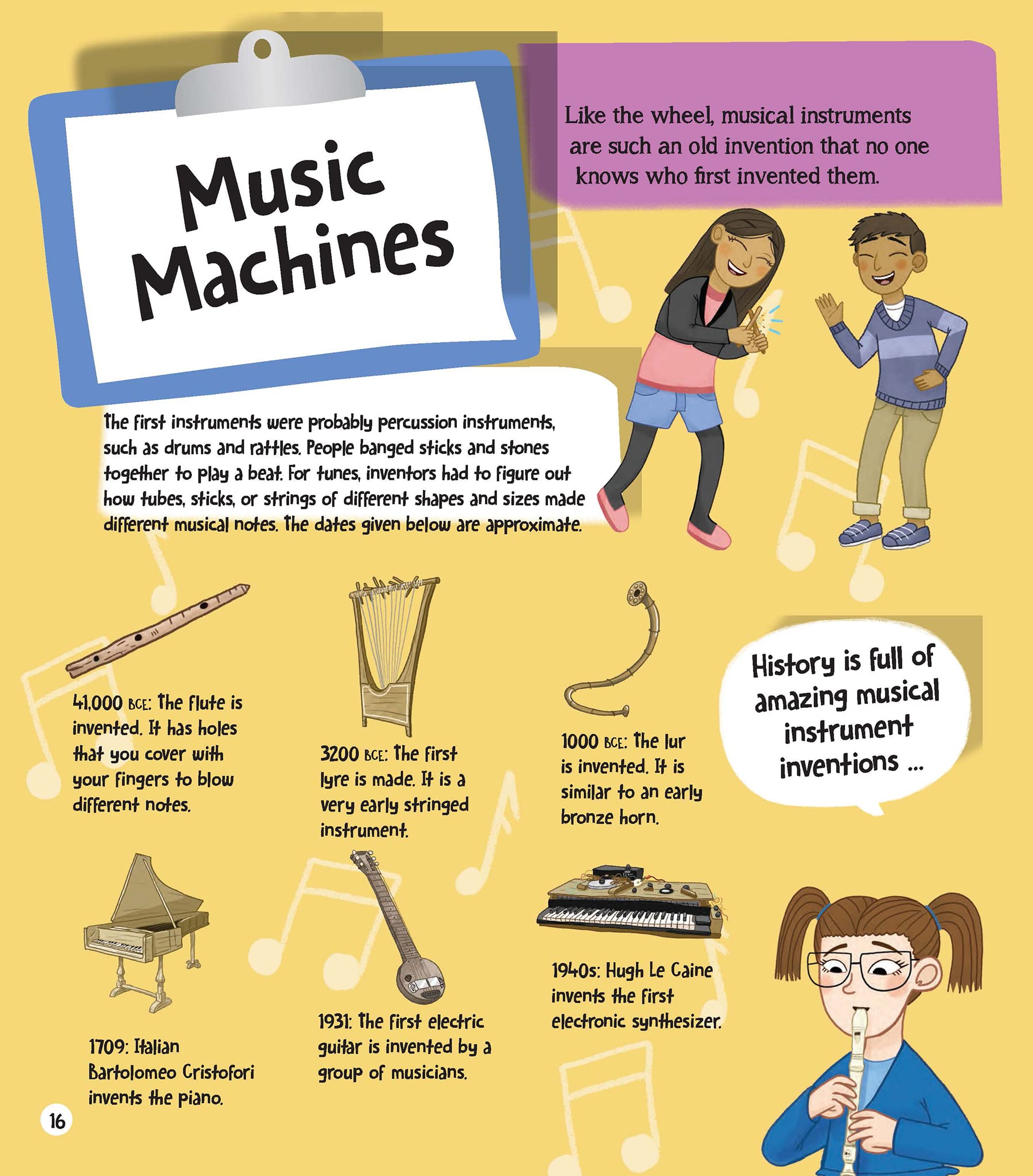 Music Machines

Like the wheel, musical instruments are such an old invention that no one knows who first invented them.

The first instruments were probably percussion instruments, such as drums and rattles. People banged sticks and stones together to play a beat. For tunes, inventors had to figure out how tubes, sticks, or strings of different shapes and sizes made different musical notes. The dates given below are approximate.

41,000 BCE: The flute is invented. It has holes that you cover with your fingers to blow different notes.

3200 BCE: The first lyre is made. It is a very early stringed instrument.

1000 BCE: The lur is invented. It is similar to an early bronze horn.

History is full of amazing musical instrument inventions ...

1709: Italian Bartolomeo Cristofori invents the piano.

1931: The first electric guitar is invented by a group of musicians.

1940s: Hugh Le Caine invents the first electronic synthesizer.

16