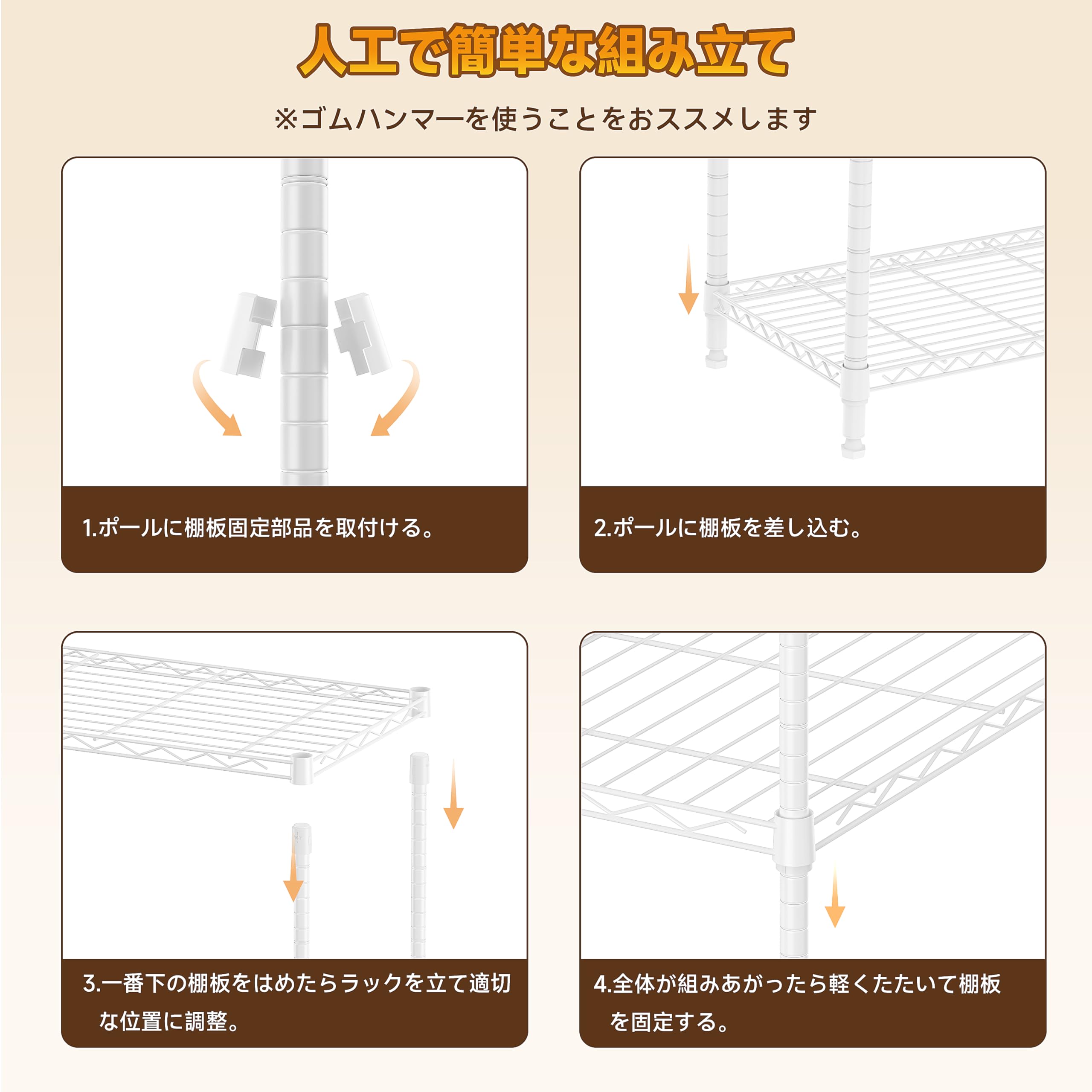 人工で簡単な組み立て

※ゴムハンマーを使うことをおススメします

1.ポールに棚板固定部品を取付ける。

2.ポールに棚板を差し込む。

3.一番下の棚板をはめたらラックを立て適切な位置に調整。

4.全体が組みあがったら軽くたたいて棚板を固定する。