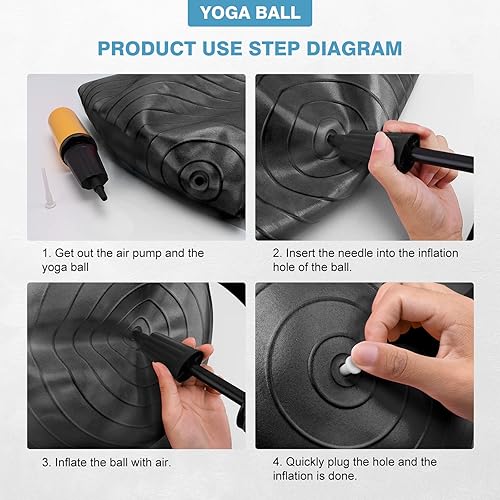 YOGA BALL

PRODUCT USE STEP DIAGRAM

1. Get out the air pump and the yoga ball

2. Insert the needle into the inflation hole of the ball.

3. Inflate the ball with air.

4. Quickly plug the hole and the inflation is done.