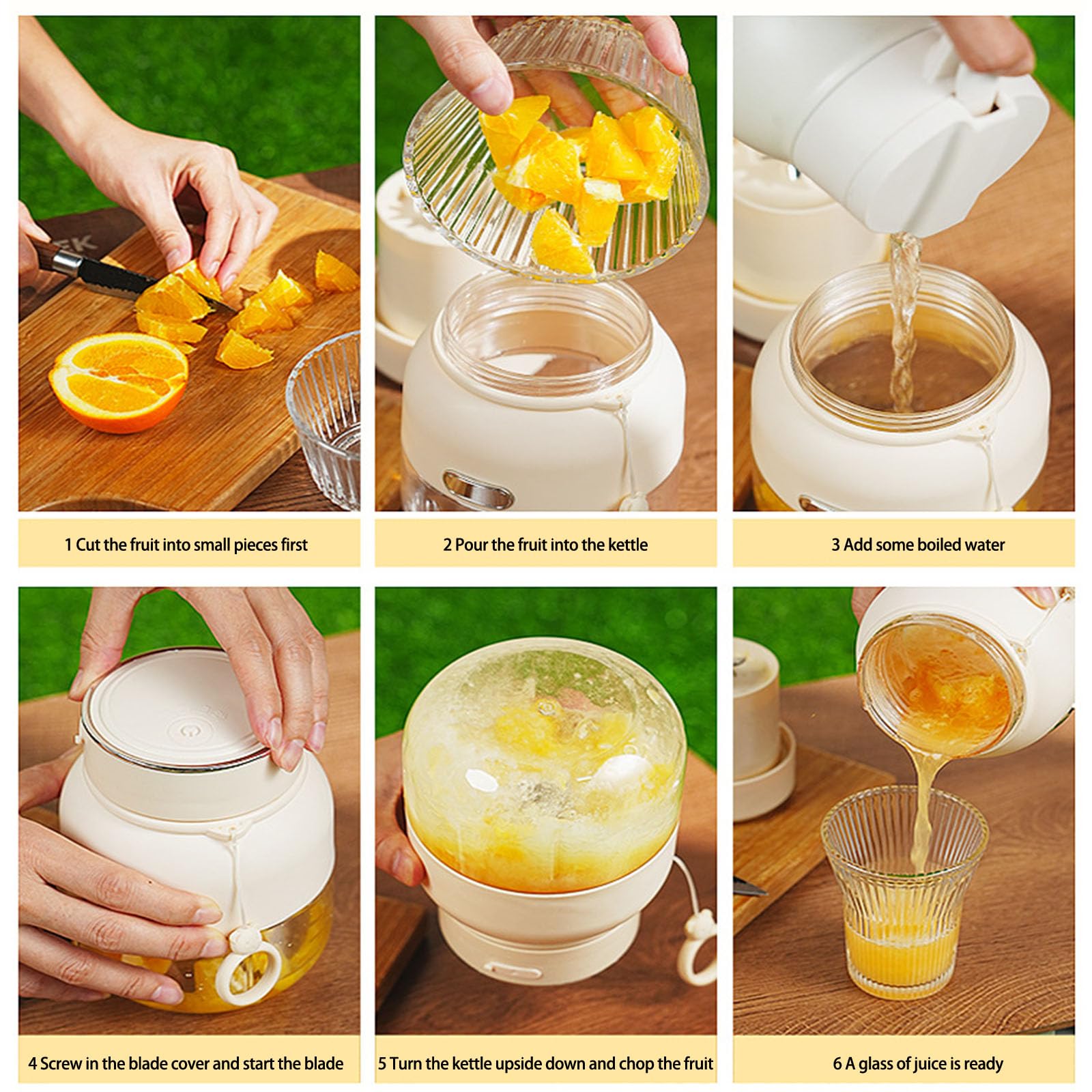 1 Cut the fruit into small pieces first

2 Pour the fruit into the kettle

3 Add some boiled water

4 Screw in the blade cover and start the blade

5 Turn the kettle upside down and chop the fruit

6 A glass of juice is ready