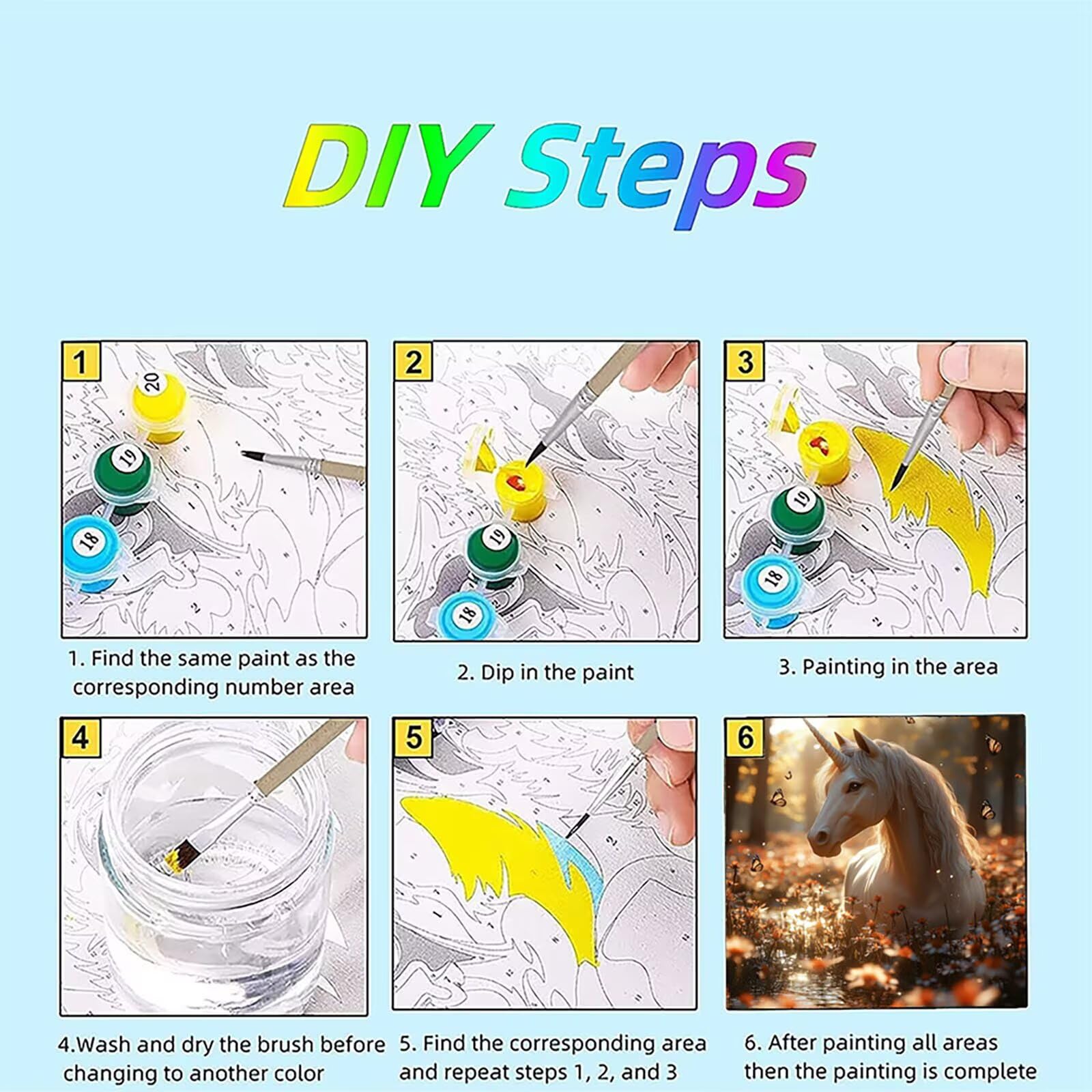 DIY Steps

1

20

19

18

1. Find the same paint as the corresponding number area

2

19

18

2. Dip in the paint

3

19

18

3. Painting in the area

4

4.Wash and dry the brush before changing to another color

5

5. Find the corresponding area and repeat steps 1, 2, and 3

6

6. After painting all areas then the painting is complete