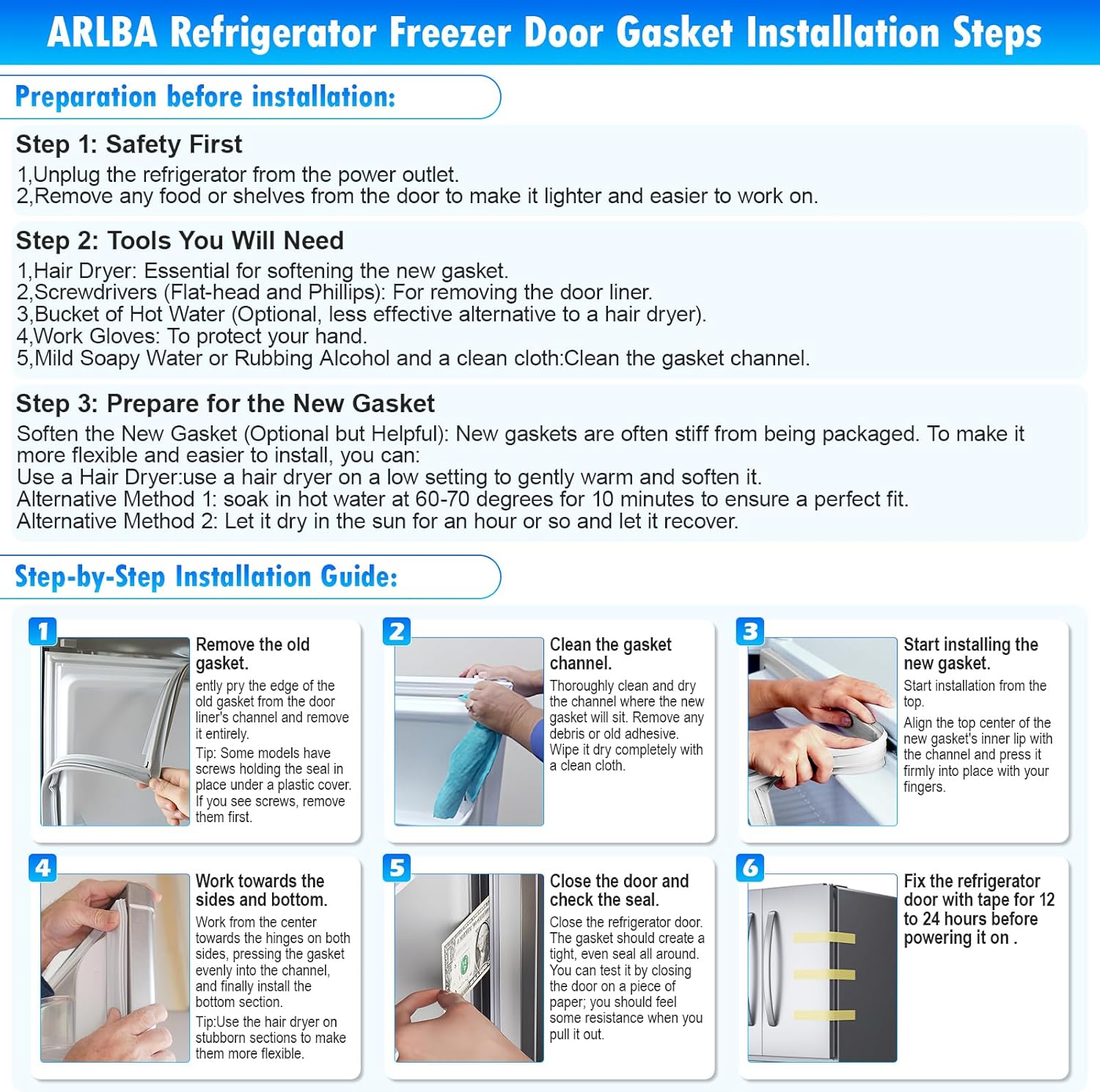 ARLBA Refrigerator Freezer Door Gasket Installation Steps

Preparation before installation:

Step 1: Safety First
1,Unplug the refrigerator from the power outlet.
2,Remove any food or shelves from the door to make it lighter and easier to work on.

Step 2: Tools You Will Need
1,Hair Dryer: Essential for softening the new gasket.
2,Screwdrivers (Flat-head and Phillips): For removing the door liner.
3,Bucket of Hot Water (Optional, less effective alternative to a hair dryer).
4,Work Gloves: To protect your hand.
5,Mild Soapy Water or Rubbing Alcohol and a clean cloth:Clean the gasket channel.

Step 3: Prepare for the New Gasket
Soften the New Gasket (Optional but Helpful): New gaskets are often stiff from being packaged. To make it more flexible and easier to install, you can:
Use a Hair Dryer:use a hair dryer on a low setting to gently warm and soften it.
Alternative Method 1: soak in hot water at 60-70 degrees for 10 minutes to ensure a perfect fit.
Alternative Method 2: Let it dry in the sun for an hour or so and let it recover.

Step-by-Step Installation Guide:

1
Remove the old gasket.
ently pry the edge of the old gasket from the door liner's channel and remove it entirely.
Tip: Some models have screws holding the seal in place under a plastic cover. If you see screws, remove them first.

2
Clean the gasket channel.
Thoroughly clean and dry the channel where the new gasket will sit. Remove any debris or old adhesive. Wipe it dry completely with a clean cloth.

3
Start installing the new gasket.
Start installation from the top.
Align the top center of the new gasket's inner lip with the channel and press it firmly into place with your fingers.

4
Work towards the sides and bottom.
Work from the center towards the hinges on both sides, pressing the gasket evenly into the channel, and finally install the bottom section.
Tip:Use the hair dryer on stubborn sections to make them more flexible.

5
Close the door and check the seal.
Close the refrigerator door. The gasket should create a tight, even seal all around. You can test it by closing the door on a piece of paper; you should feel some resistance when you pull it out.

6
Fix the refrigerator door with tape for 12 to 24 hours before powering it on .