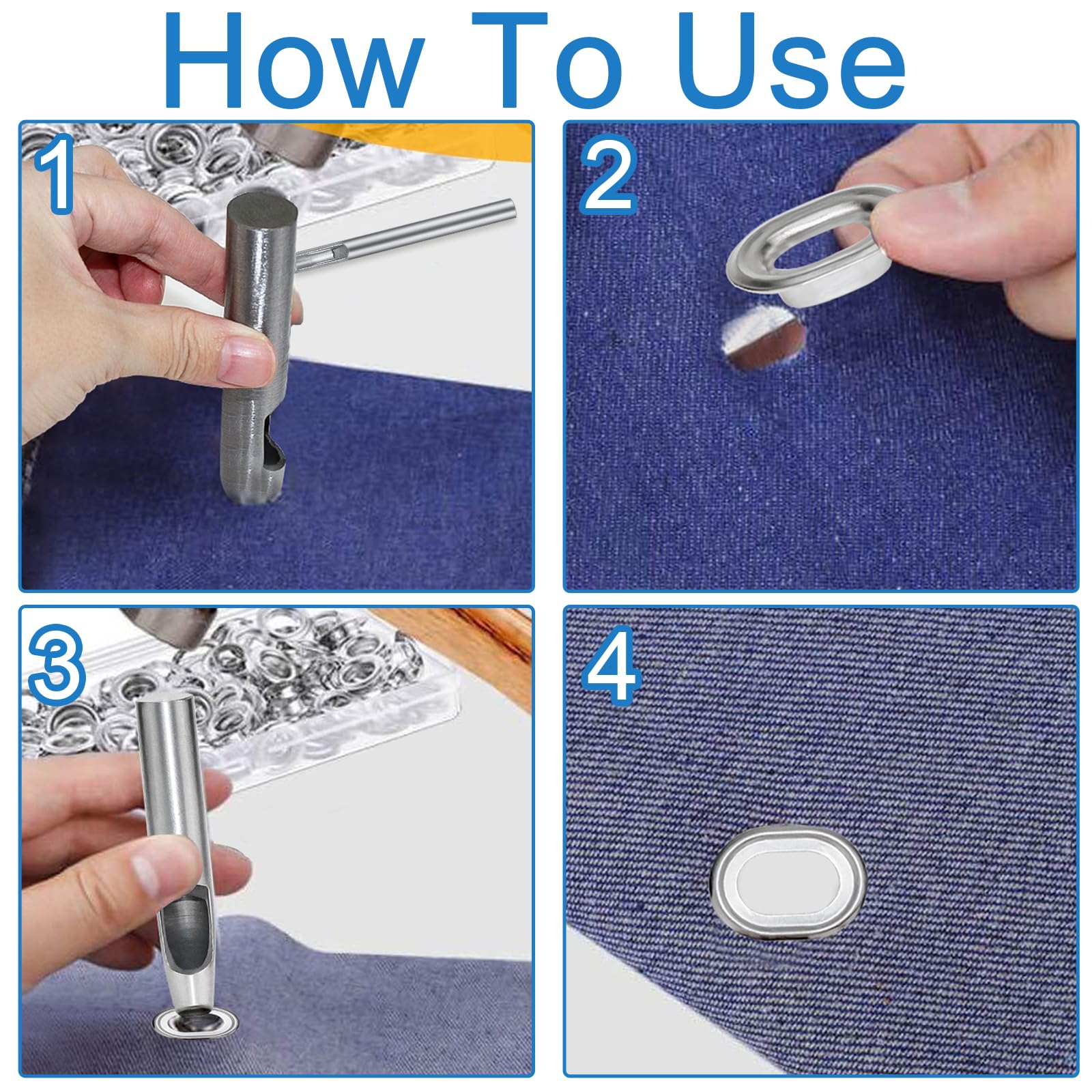 How To Use

1

2

3

4