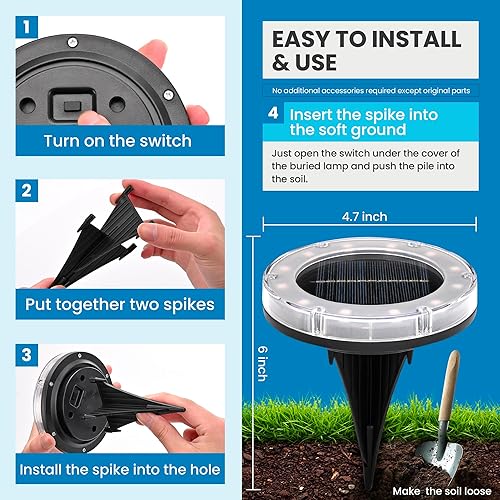 1
Turn on the switch

2
Put together two spikes

3
Install the spike into the hole

EASY TO INSTALL & USE

No additional accessories required except original parts

4
Insert the spike into the soft ground

Just open the switch under the cover of the buried lamp and push the pile into the soil.

4.7 inch

6 inch

Make the soil loose