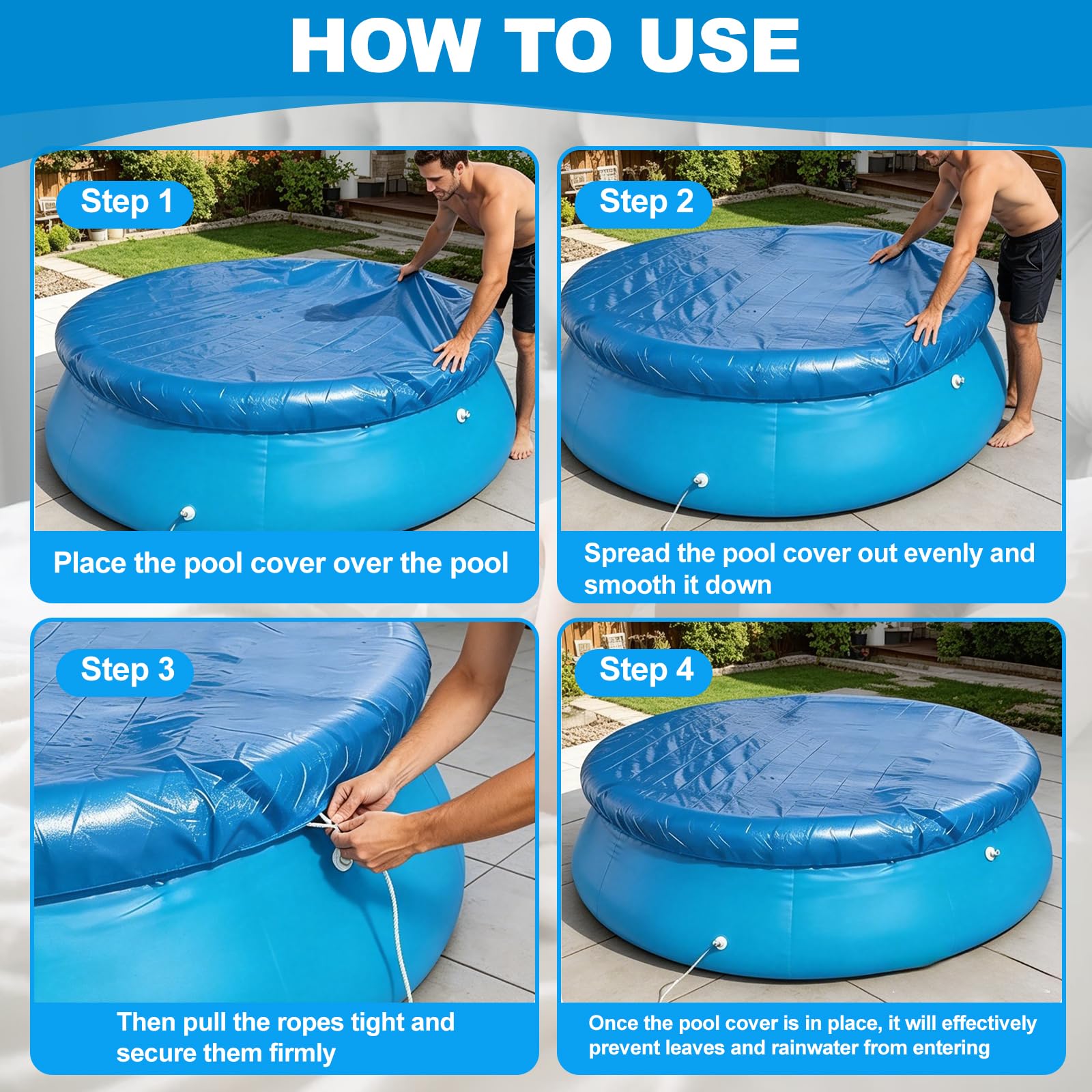 HOW TO USE

Step 1

Place the pool cover over the pool

Step 2

Spread the pool cover out evenly and smooth it down

Step 3

Then pull the ropes tight and secure them firmly

Step 4

Once the pool cover is in place, it will effectively prevent leaves and rainwater from entering