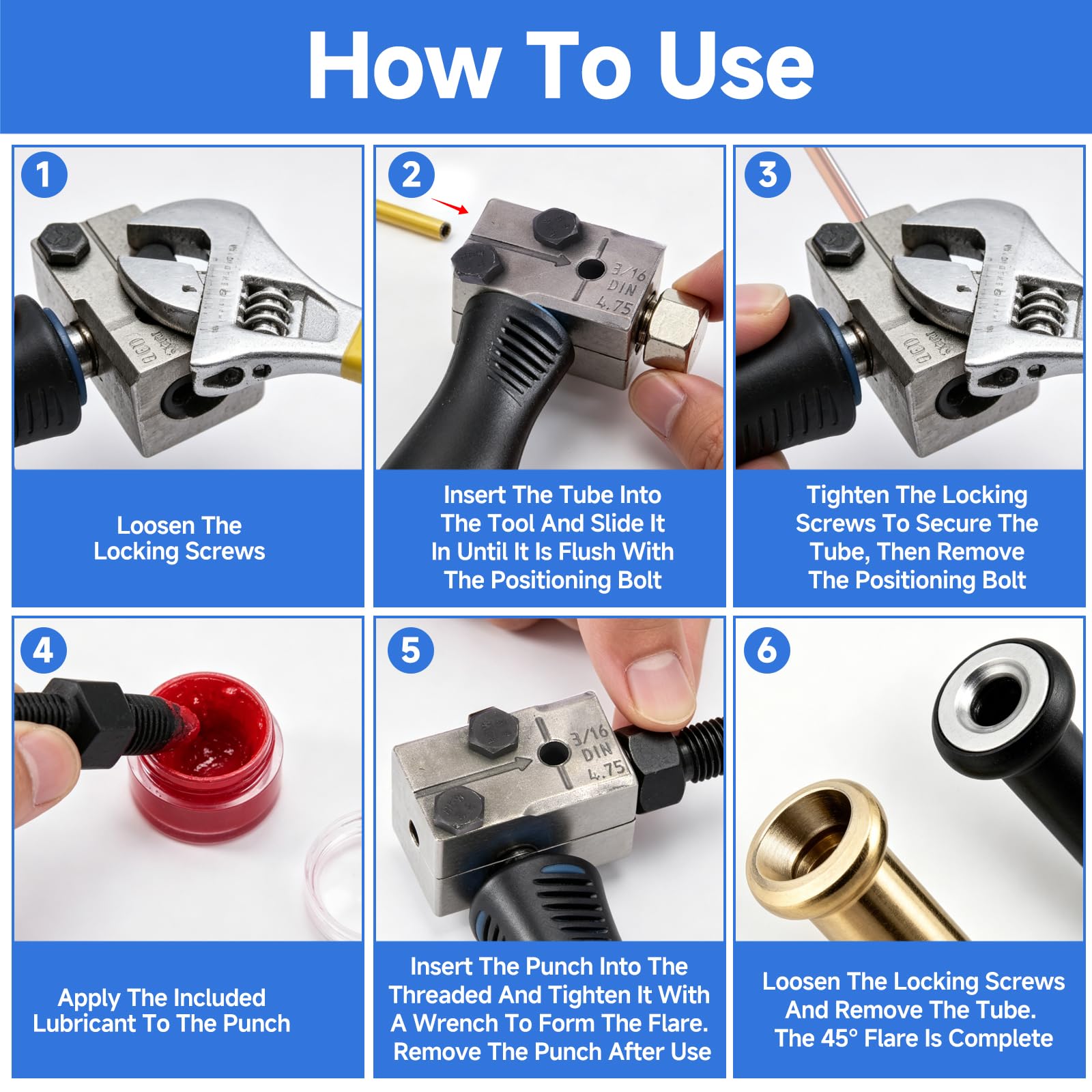 How To Use

1

Loosen The Locking Screws

2

3/16 DIN 4.75

Insert The Tube Into The Tool And Slide It In Until It Is Flush With The Positioning Bolt

3

Tighten The Locking Screws To Secure The Tube, Then Remove The Positioning Bolt

4

Apply The Included Lubricant To The Punch

5

3/16 DIN 4.75

Insert The Punch Into The Threaded And Tighten It With A Wrench To Form The Flare. Remove The Punch After Use

6

Loosen The Locking Screws And Remove The Tube. The 45° Flare Is Complete