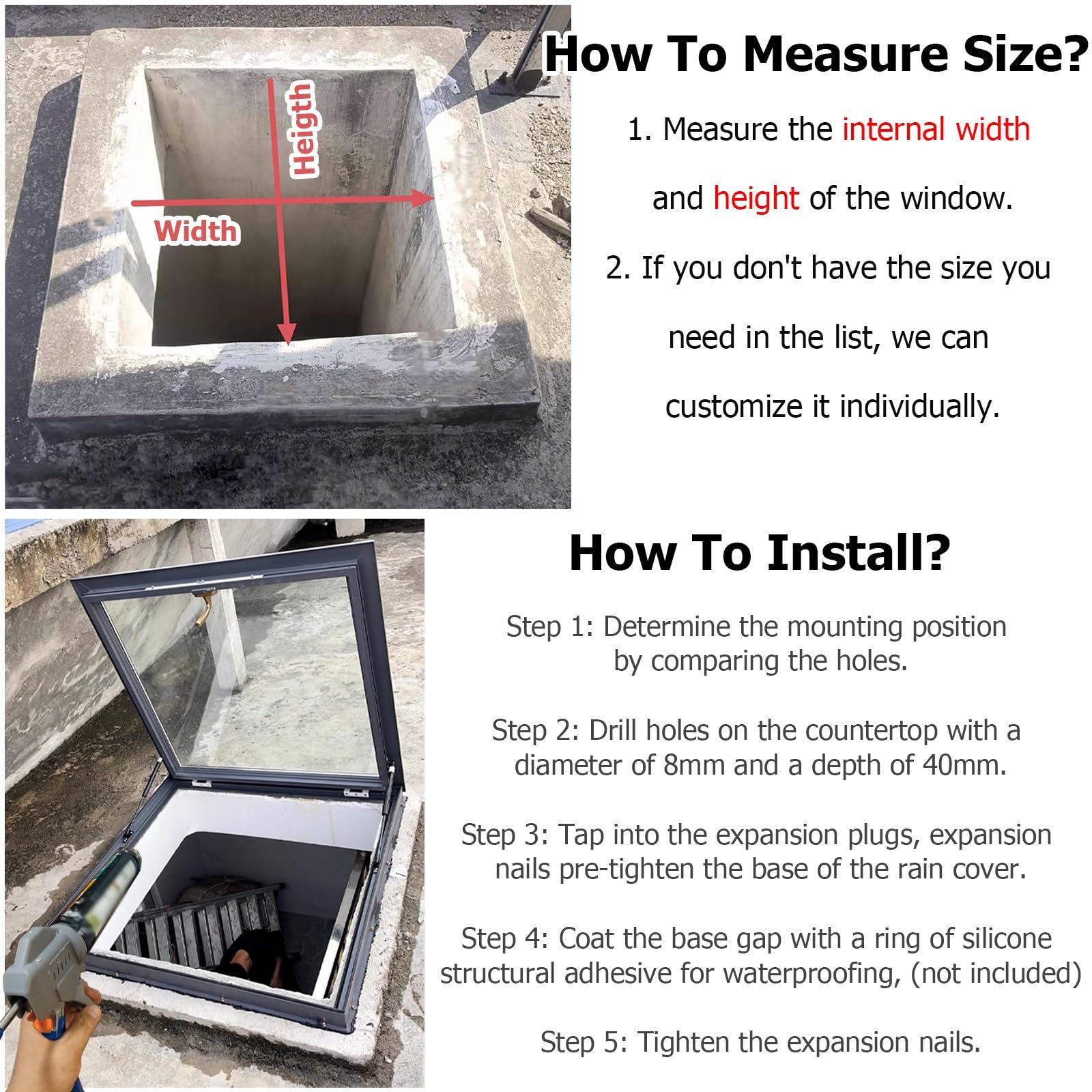 Heigth

Width

How To Measure Size?

1. Measure the internal width and height of the window.

2. If you don't have the size you need in the list, we can customize it individually.

How To Install?

Step 1: Determine the mounting position by comparing the holes.

Step 2: Drill holes on the countertop with a diameter of 8mm and a depth of 40mm.

Step 3: Tap into the expansion plugs, expansion nails pre-tighten the base of the rain cover.

Step 4: Coat the base gap with a ring of silicone structural adhesive for waterproofing, (not included)

Step 5: Tighten the expansion nails.