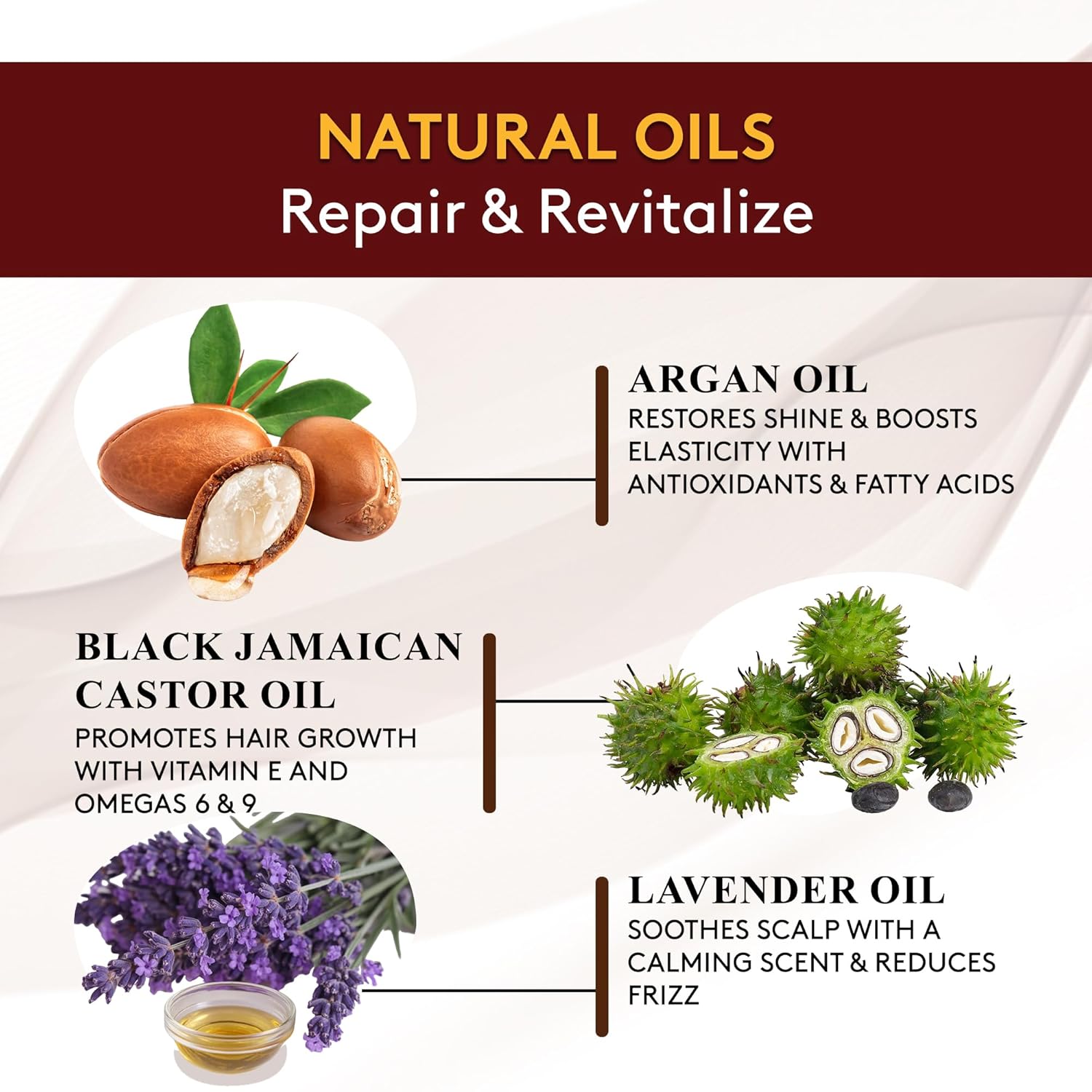 NATURAL OILS
Repair & Revitalize

ARGAN OIL
RESTORES SHINE & BOOSTS ELASTICITY WITH ANTIOXIDANTS & FATTY ACIDS

BLACK JAMAICAN CASTOR OIL
PROMOTES HAIR GROWTH WITH VITAMIN E AND OMEGAS 6 & 9

LAVENDER OIL
SOOTHES SCALP WITH A CALMING SCENT & REDUCES FRIZZ