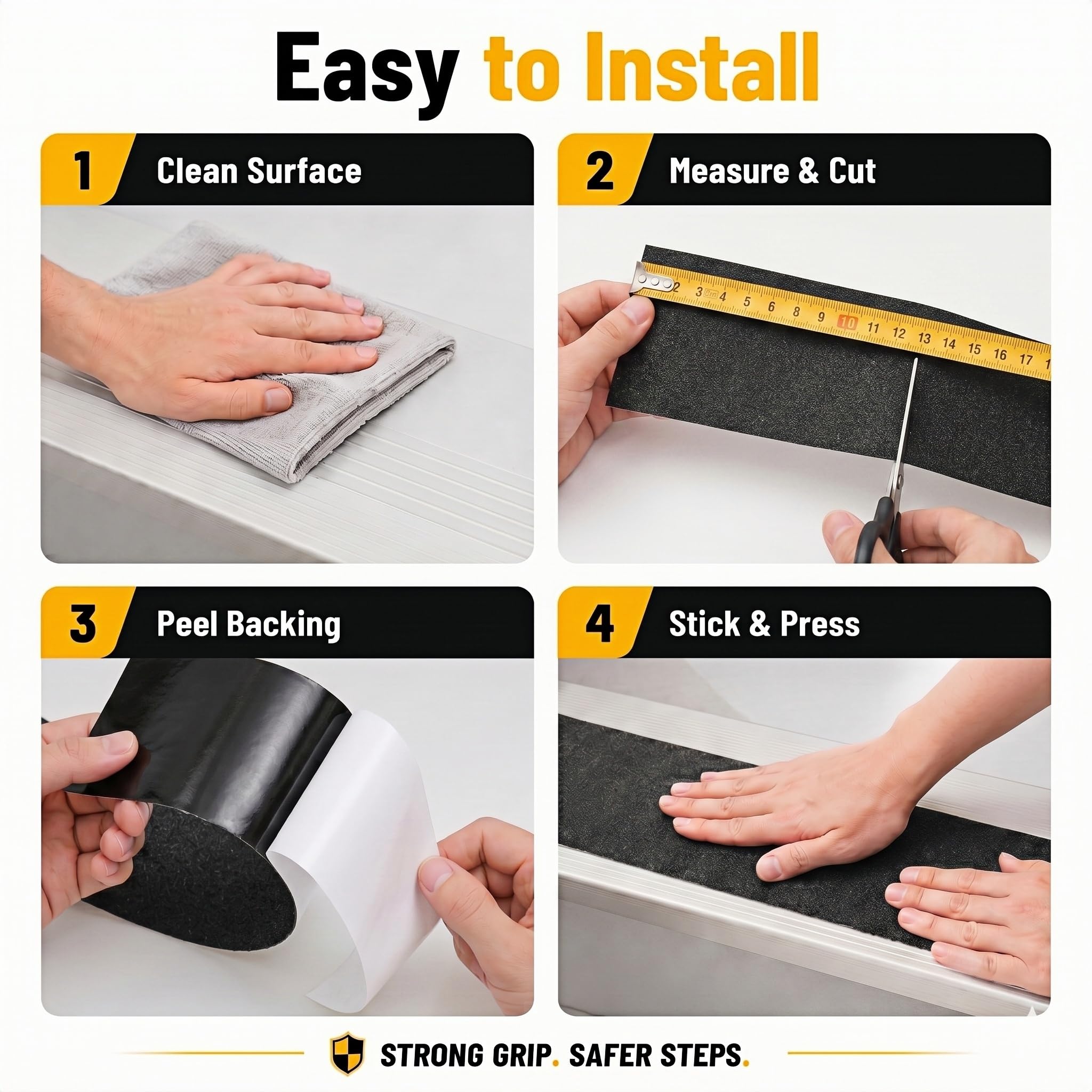 Easy to Install

1 Clean Surface

2 Measure & Cut

2 3 4 5 6 8 9 10 11 12 13 14 15 16 17

3 Peel Backing

4 Stick & Press

STRONG GRIP. SAFER STEPS.