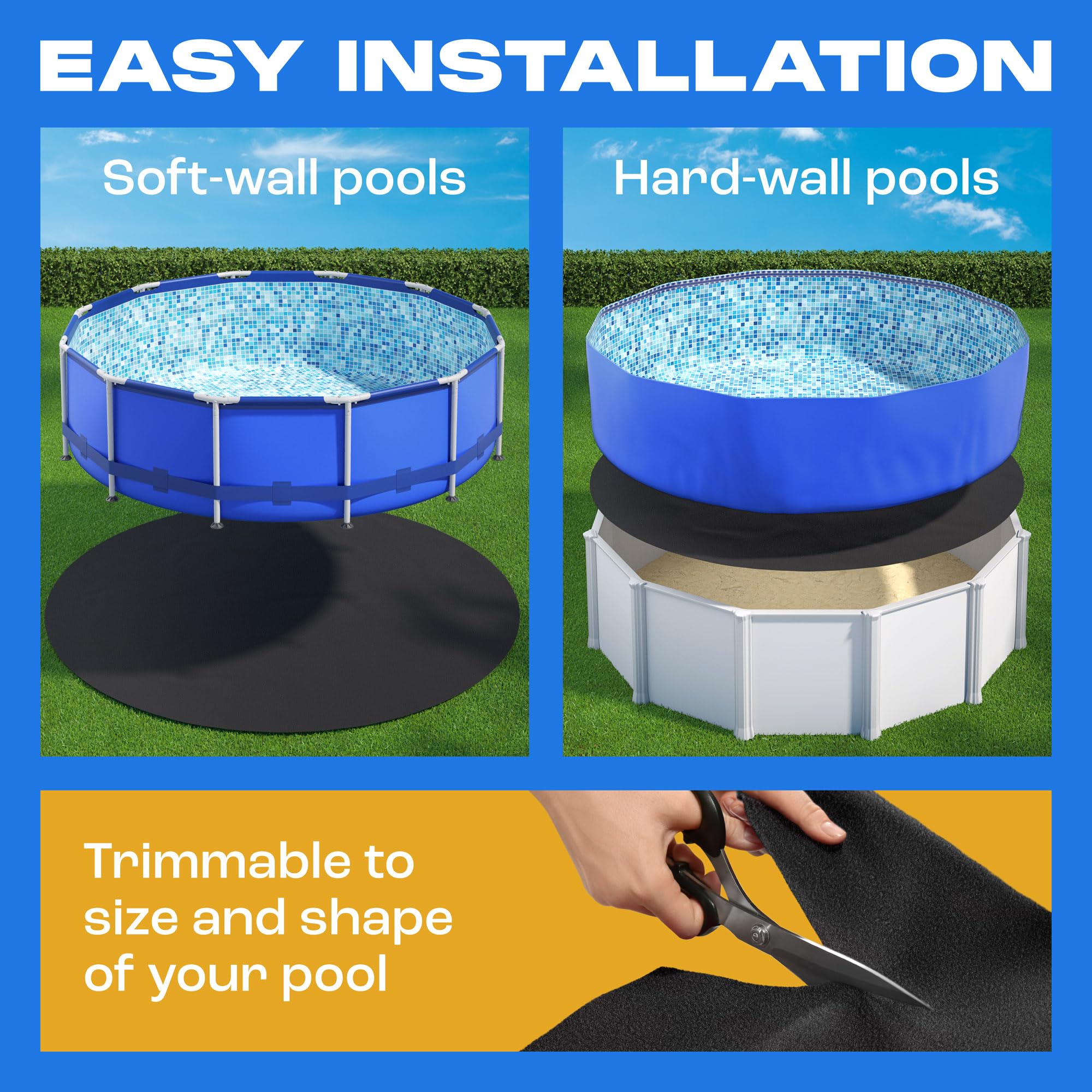 EASY INSTALLATION

Soft-wall pools

Hard-wall pools

Trimmable to size and shape of your pool