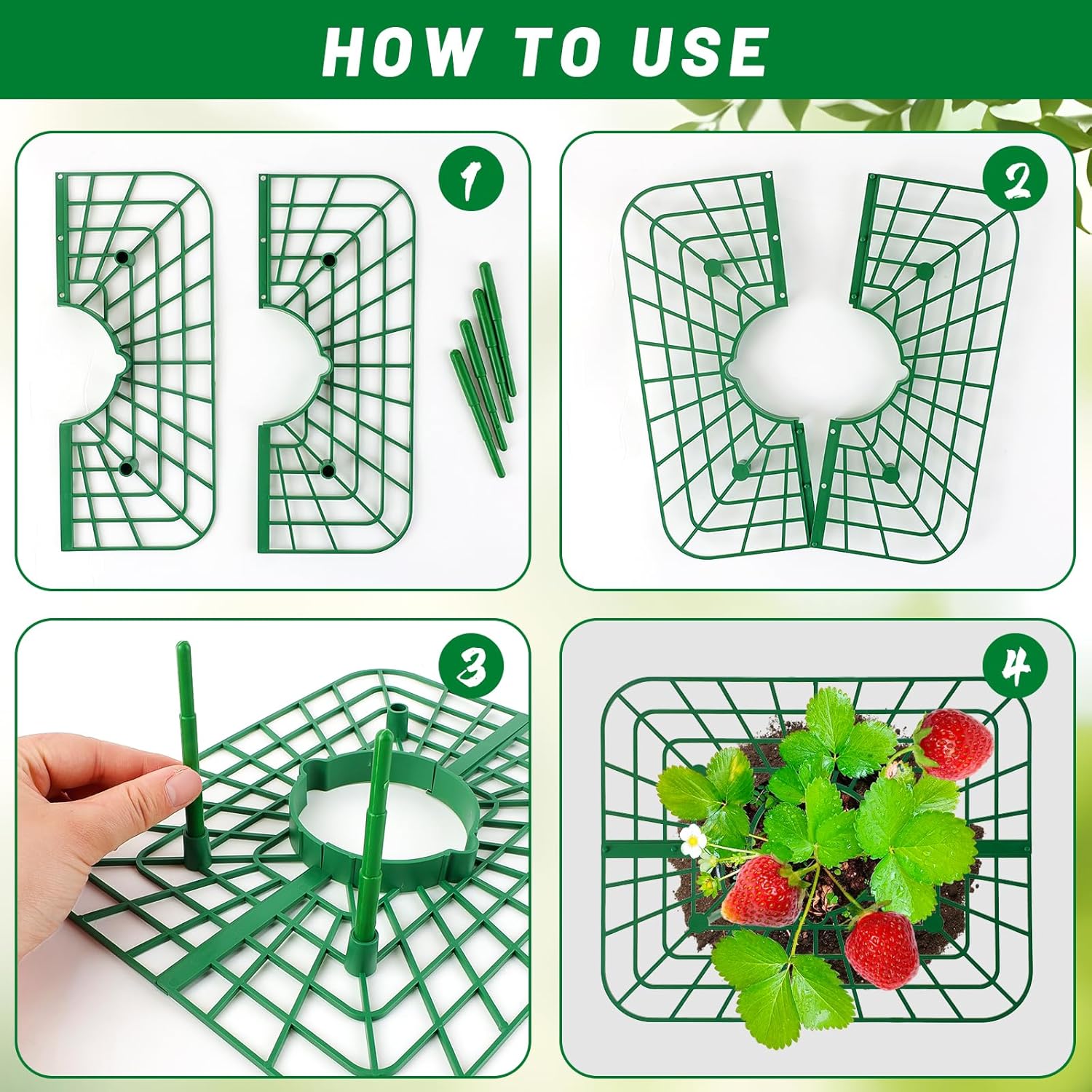 HOW TO USE

1

2

3

4