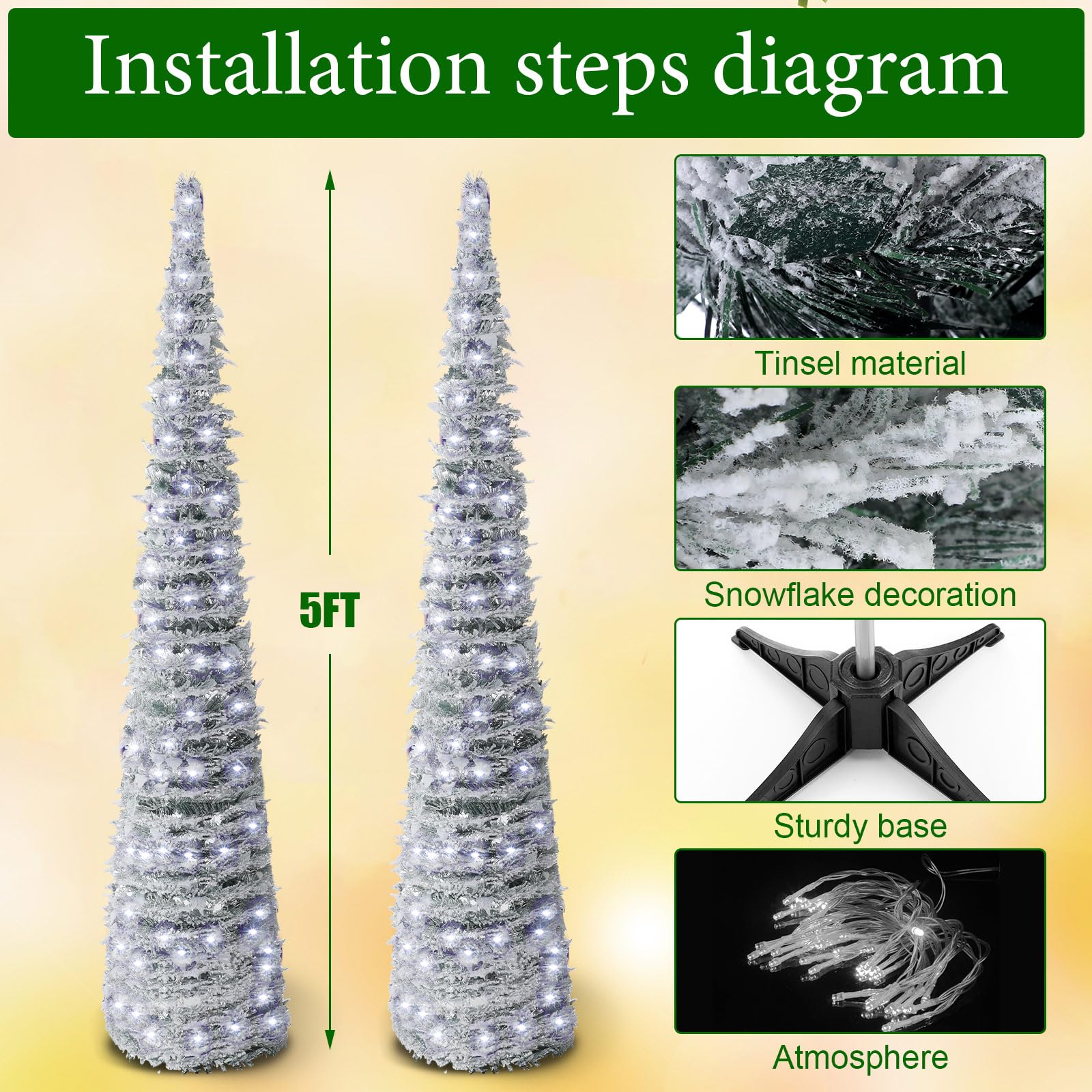 Installation steps diagram

5FT

Tinsel material

Snowflake decoration

Sturdy base

Atmosphere