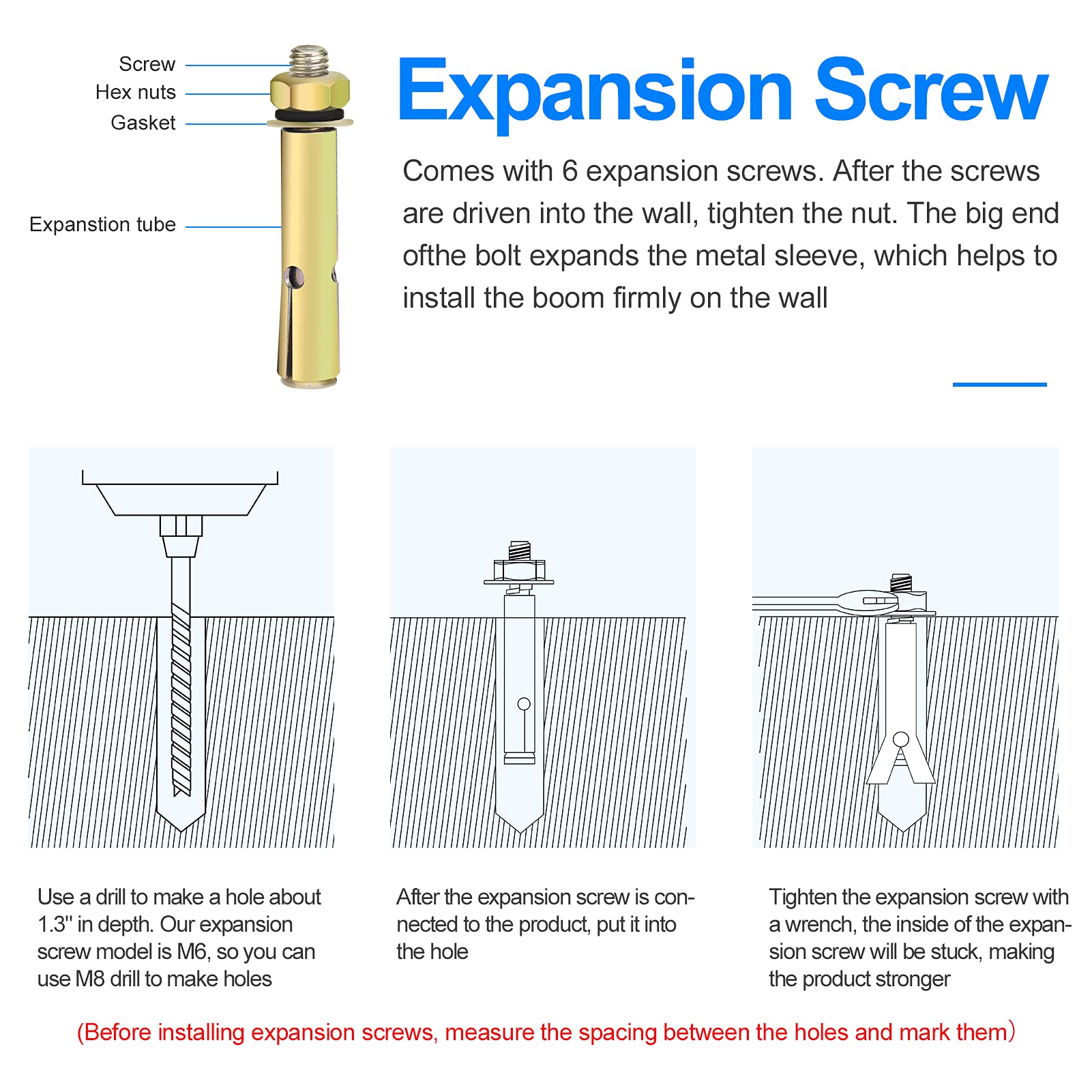 Screw
Hex nuts
Gasket

Expanstion tube

Expansion Screw

Comes with 6 expansion screws. After the screws are driven into the wall, tighten the nut. The big end ofthe bolt expands the metal sleeve, which helps to install the boom firmly on the wall

Use a drill to make a hole about 1.3'' in depth. Our expansion screw model is M6, so you can use M8 drill to make holes

After the expansion screw is connected to the product, put it into the hole

Tighten the expansion screw with a wrench, the inside of the expansion screw will be stuck, making the product stronger

(Before installing expansion screws, measure the spacing between the holes and mark them)