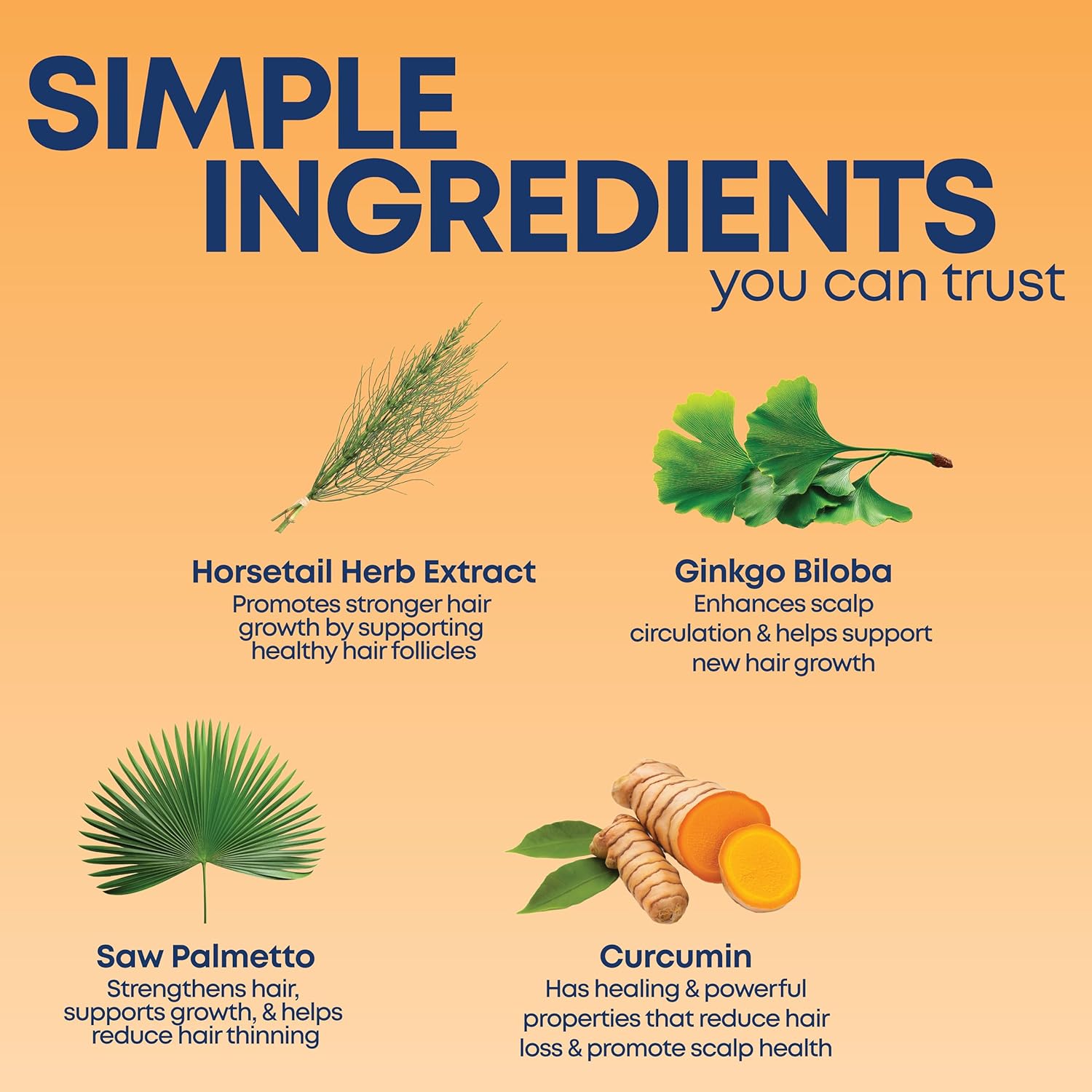 SIMPLE INGREDIENTS
you can trust

Horsetail Herb Extract
Promotes stronger hair growth by supporting healthy hair follicles

Ginkgo Biloba
Enhances scalp circulation & helps support new hair growth

Saw Palmetto
Strengthens hair, supports growth, & helps reduce hair thinning

Curcumin
Has healing & powerful properties that reduce hair loss & promote scalp health