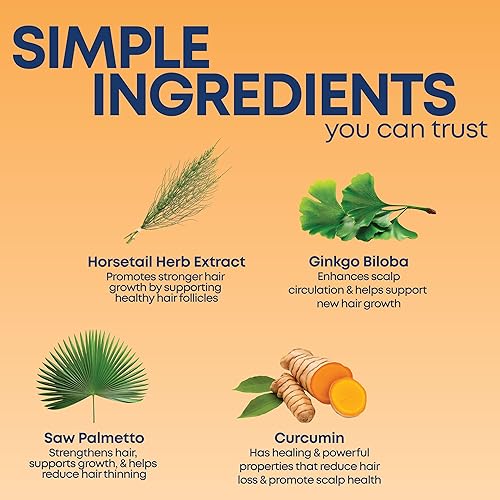 SIMPLE INGREDIENTS
you can trust

Horsetail Herb Extract
Promotes stronger hair growth by supporting healthy hair follicles

Ginkgo Biloba
Enhances scalp circulation & helps support new hair growth

Saw Palmetto
Strengthens hair, supports growth, & helps reduce hair thinning

Curcumin
Has healing & powerful properties that reduce hair loss & promote scalp health