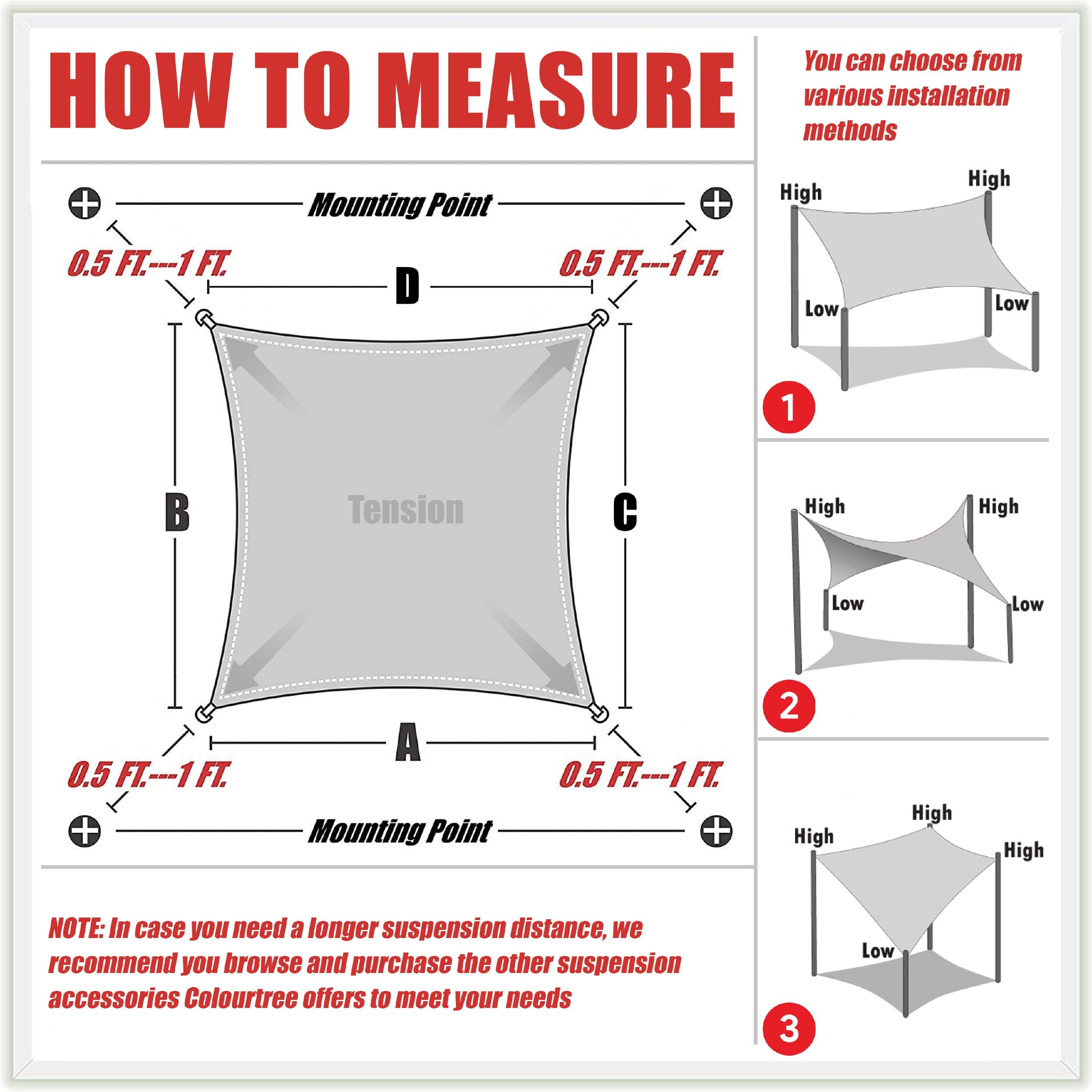 HOW TO MEASURE

Mounting Point

0.5 FT.---1 FT.

0.5 FT.---1 FT.

D

B

Tension

C

A

0.5 FT.---1 FT.

0.5 FT.---1 FT.

Mounting Point

NOTE: In case you need a longer suspension distance, we recommend you browse and purchase the other suspension accessories Colourtree offers to meet your needs

You can choose from various installation methods

High

High

Low

Low

1

High

High

Low

Low

2

High

High

High

Low

3